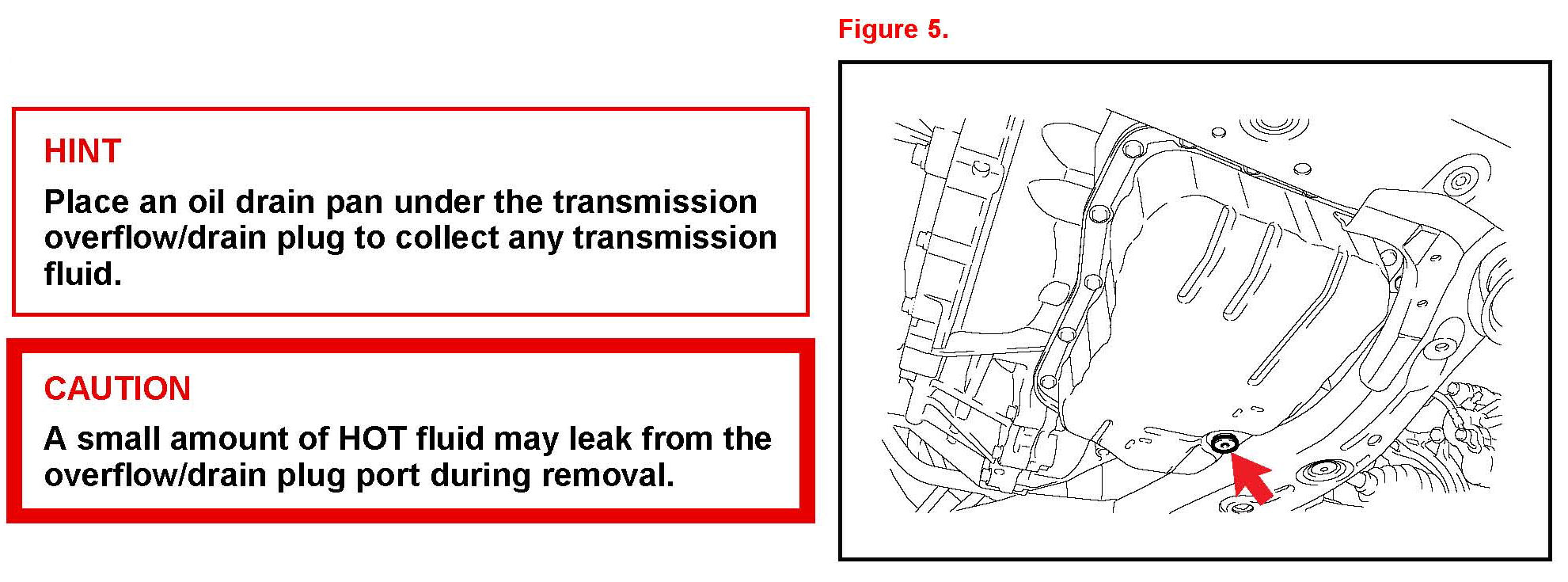 HINT

Place an oil drain pan under the transmission overflow/drain plug to collect any transmission fluid.

CAUTION

A small amount of HOT fluid may leak from the overflow/drain plug port during removal.

Figure 5.