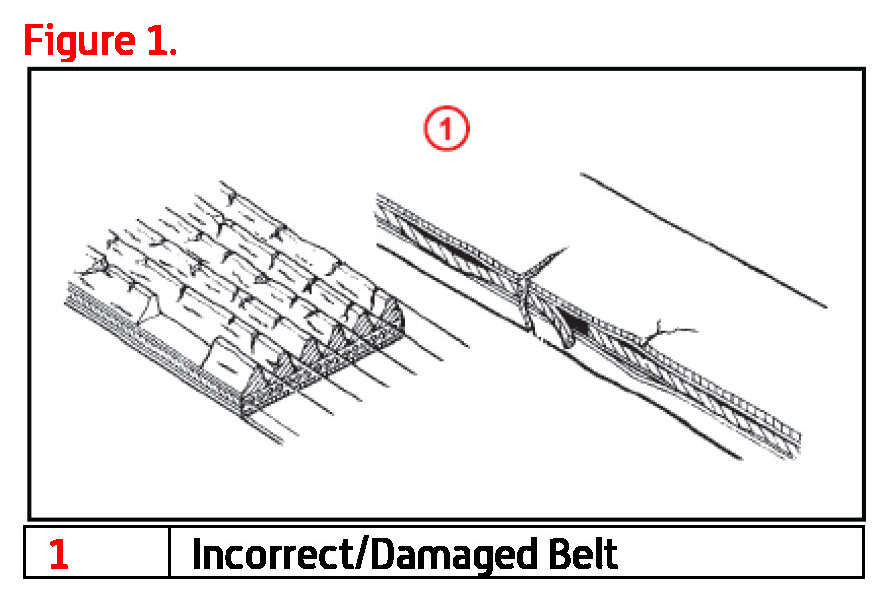 Figure 1.

1

| 1 | Incorrect/Damaged Belt |
|---|---|