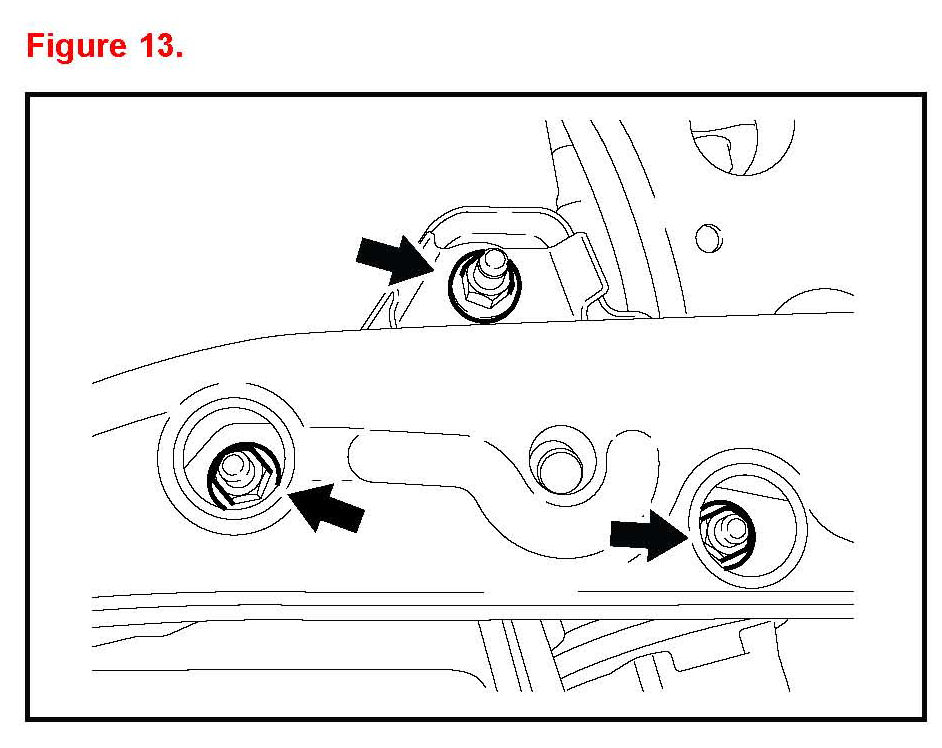 Figure 13.