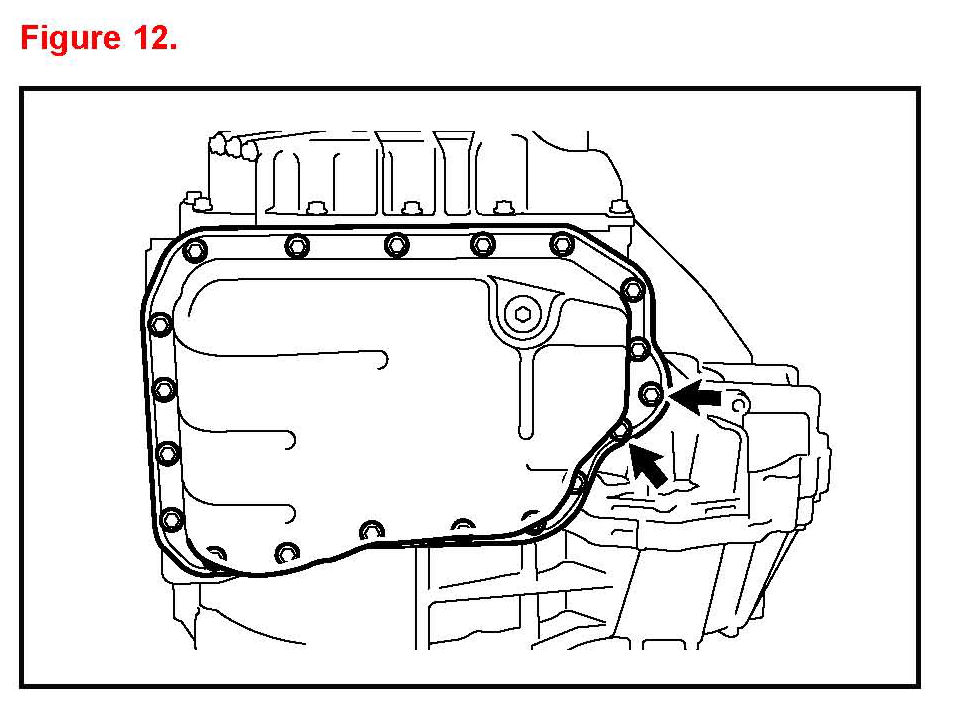 Figure 12.