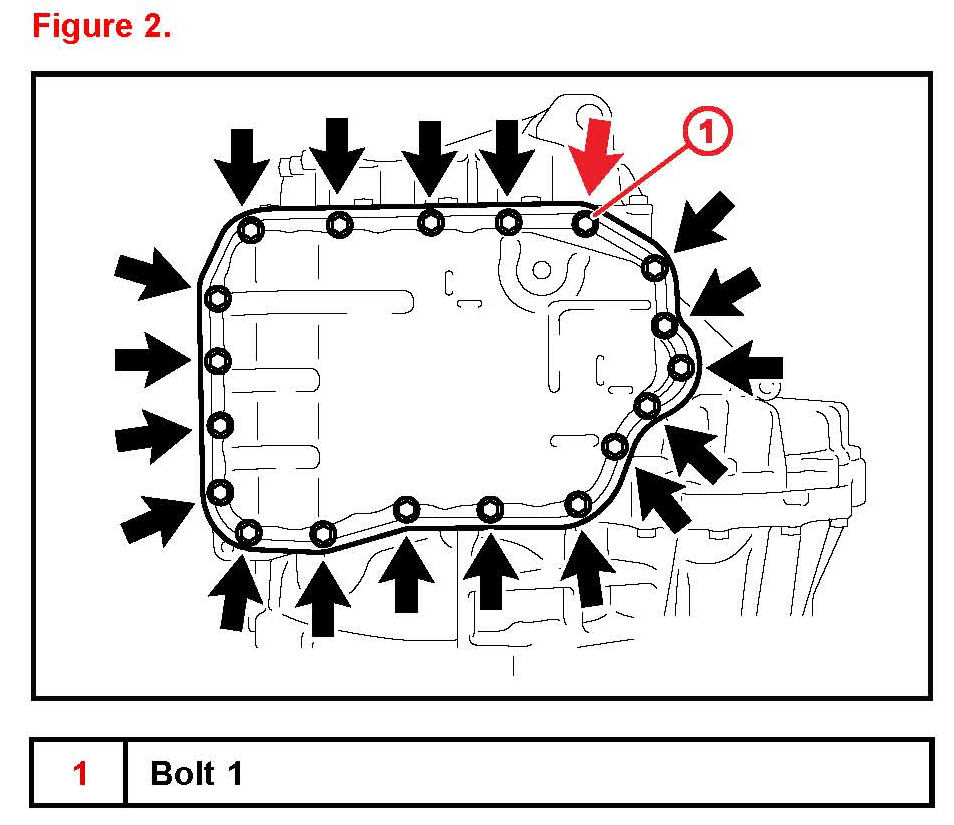 Figure 2.

1

| 1 | Bolt 1 |
|---|---|