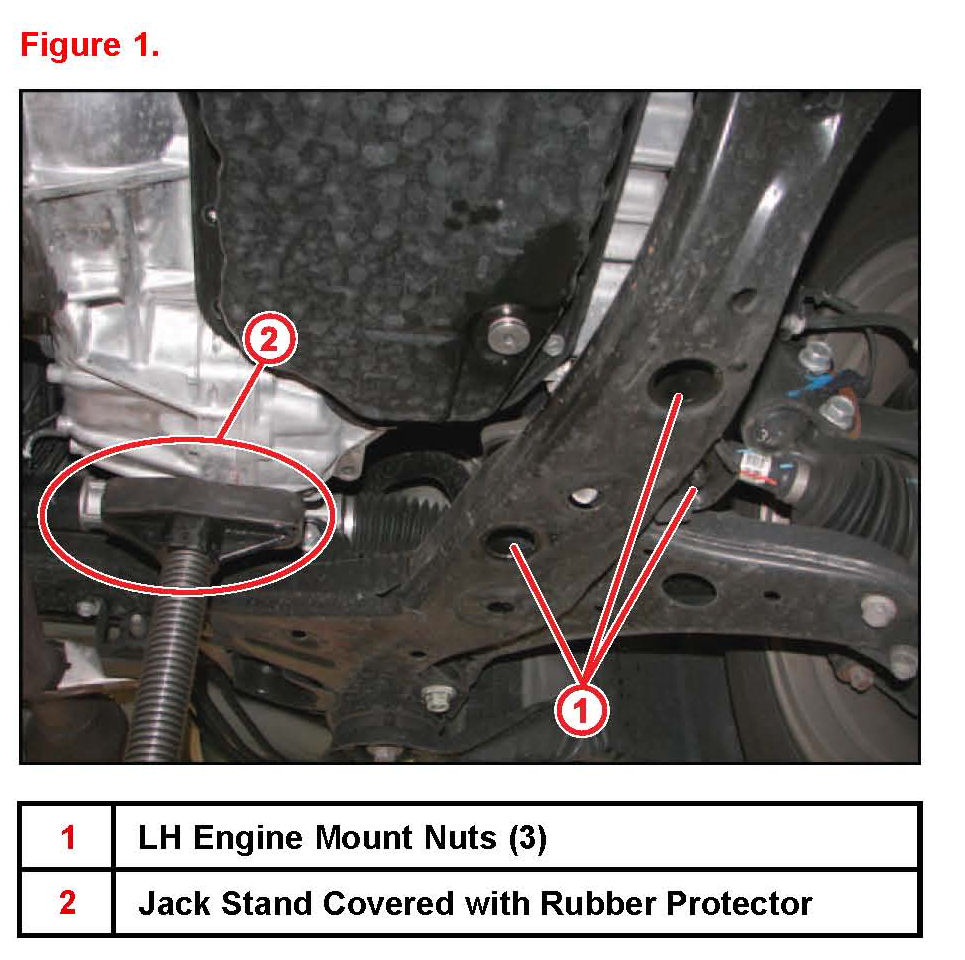 Figure 1.

2

1

| 1 | LH Engine Mount Nuts (3) |
|---|---|
| 2 | Jack Stand Covered with Rubber Protector |