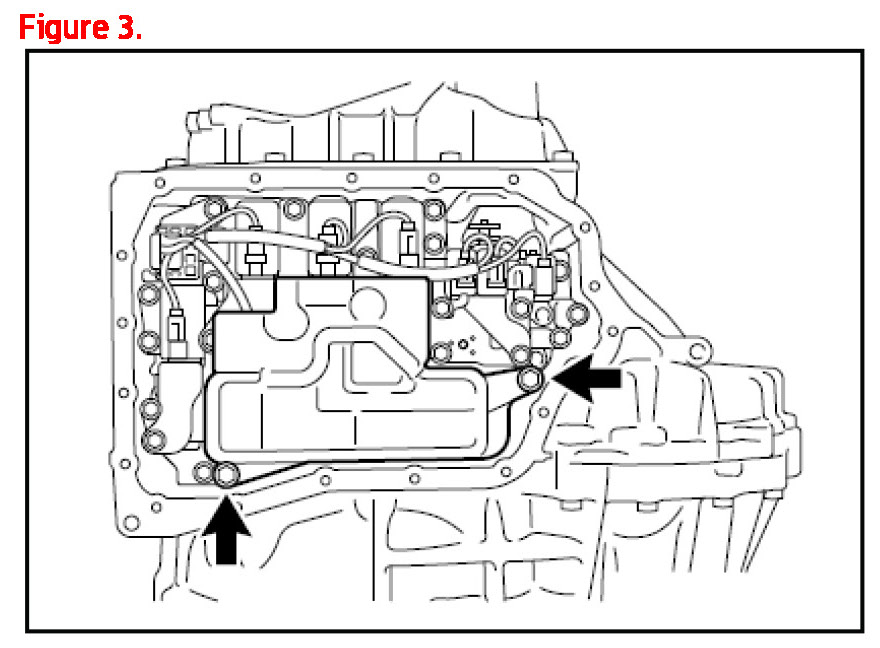 Figure 3.