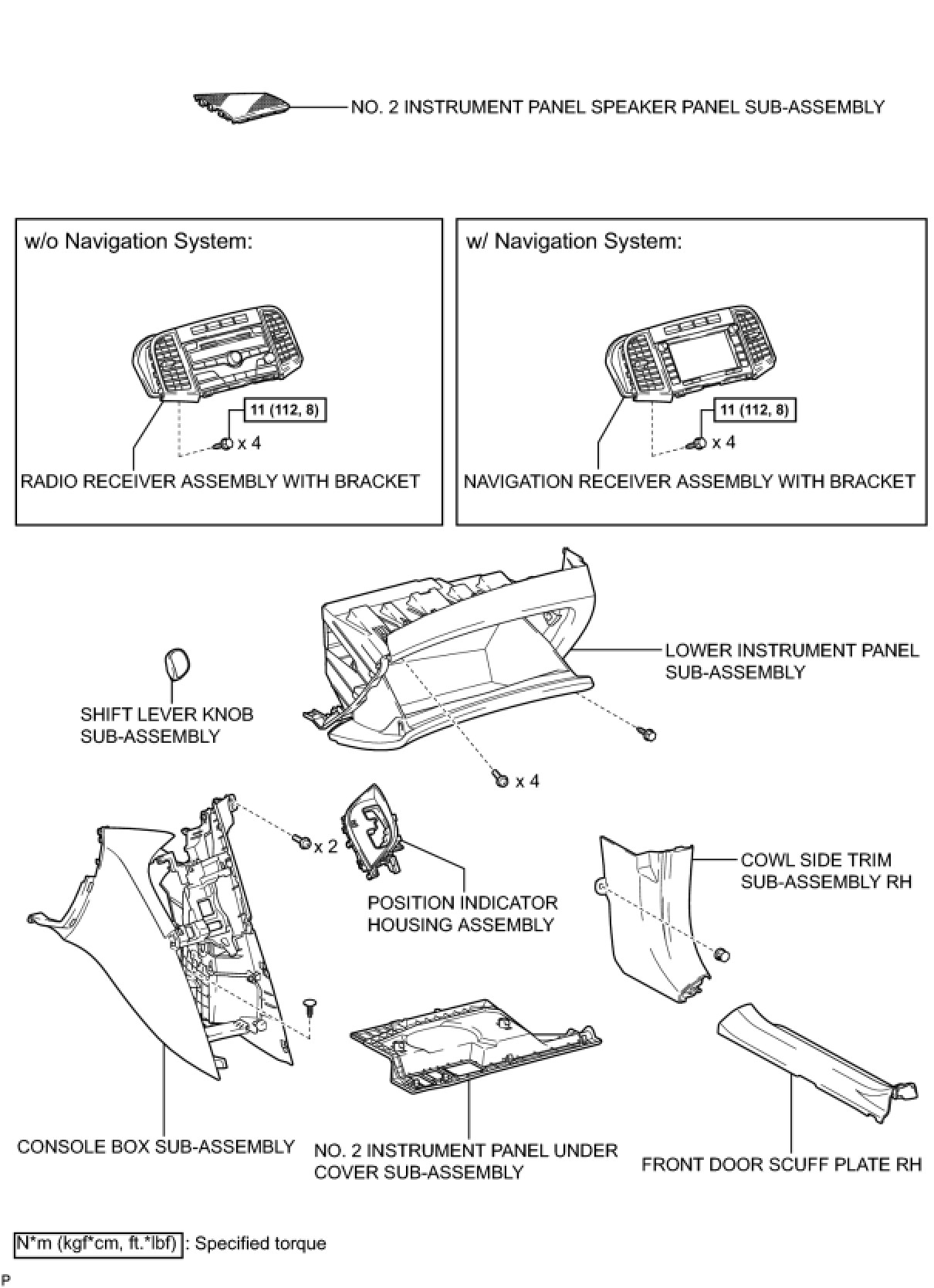 NO. 2 INSTRUMENT PANEL SPEAKER PANEL SUB-ASSEMBLY

w/o Navigation System:

11 (112, 8)

x 4

RADIO RECEIVER ASSEMBLY WITH BRACKET

w/ Navigation System:

11 (112, 8)

x 4

NAVIGATION RECEIVER ASSEMBLY WITH BRACKET

LOWER INSTRUMENT PANEL SUB-ASSEMBLY

SHIFT LEVER KNOB SUB-ASSEMBLY

x 4

x 2

POSITION INDICATOR HOUSING ASSEMBLY

COWL SIDE TRIM SUB-ASSEMBLY RH

CONSOLE BOX SUB-ASSEMBLY

NO. 2 INSTRUMENT PANEL UNDER COVER SUB-ASSEMBLY

FRONT DOOR SCUFF PLATE RH

N*m (kgf*cm, ft.*lbf) : Specified torque

P