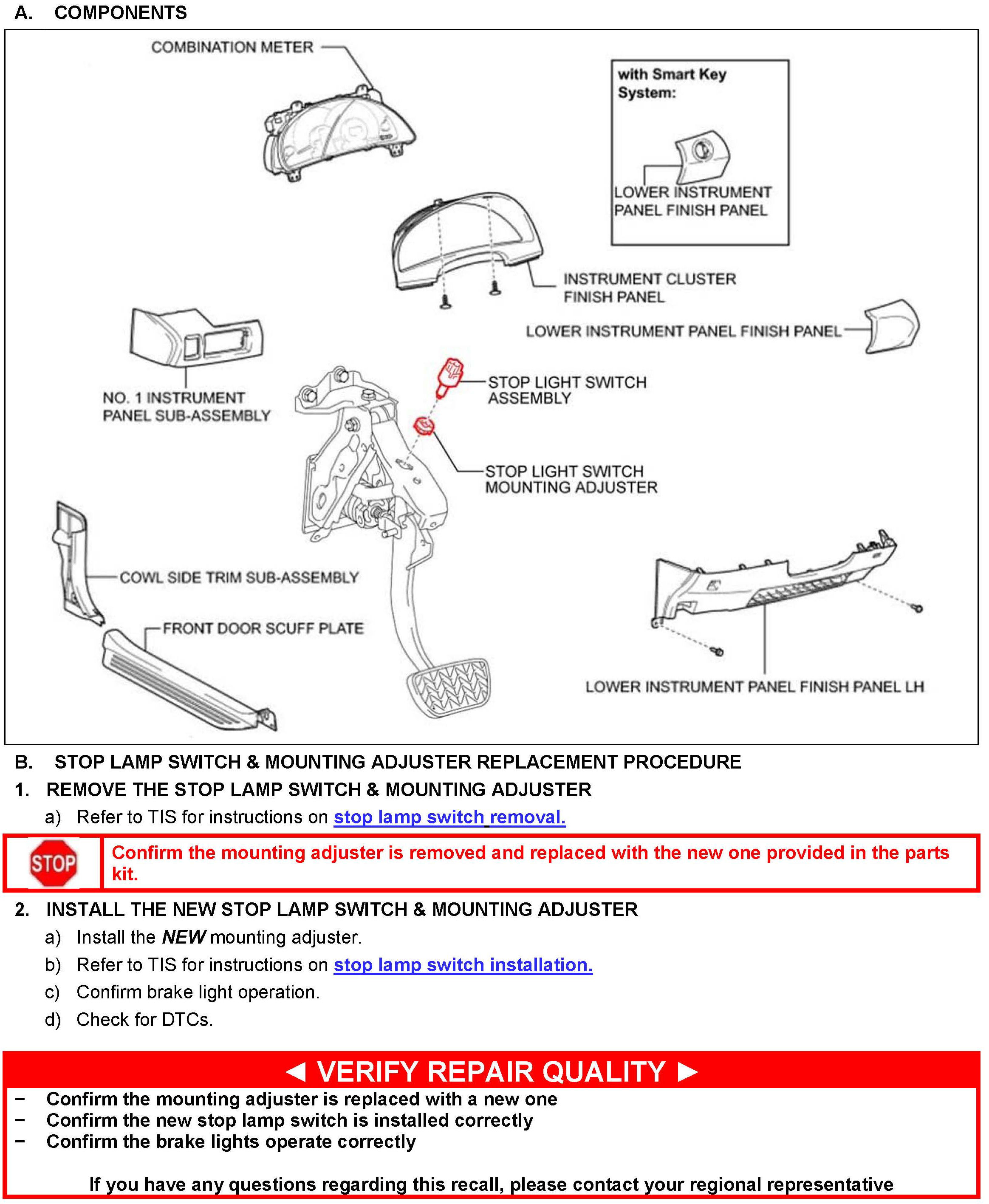 A. COMPONENTS

COMBINATION METER

with Smart Key System:

LOWER INSTRUMENT PANEL FINISH PANEL

INSTRUMENT CLUSTER FINISH PANEL

LOWER INSTRUMENT PANEL FINISH PANEL

NO. 1 INSTRUMENT PANEL SUB-ASSEMBLY

STOP LIGHT SWITCH ASSEMBLY

STOP LIGHT SWITCH MOUNTING ADJUSTER

COWL SIDE TRIM SUB-ASSEMBLY

FRONT DOOR SCUFF PLATE

LOWER INSTRUMENT PANEL FINISH PANEL LH

B. STOP LAMP SWITCH & MOUNTING ADJUSTER REPLACEMENT PROCEDURE

1. REMOVE THE STOP LAMP SWITCH & MOUNTING ADJUSTER

a) Refer to TIS for instructions on stop lamp switch removal.

STOP

Confirm the mounting adjuster is removed and replaced with the new one provided in the parts kit.

2. INSTALL THE NEW STOP LAMP SWITCH & MOUNTING ADJUSTER

a) Install the NEW mounting adjuster.

b) Refer to TIS for instructions on stop lamp switch installation.

c) Confirm brake light operation.

d) Check for DTCs.

◄ VERIFY REPAIR QUALITY ►

− Confirm the mounting adjuster is replaced with a new one
− Confirm the new stop lamp switch is installed correctly
− Confirm the brake lights operate correctly

If you have any questions regarding this recall, please contact your regional representative