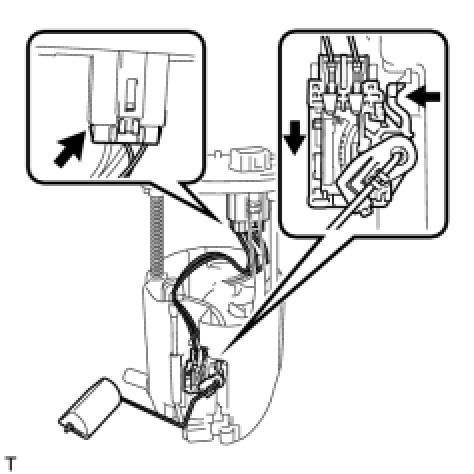 T