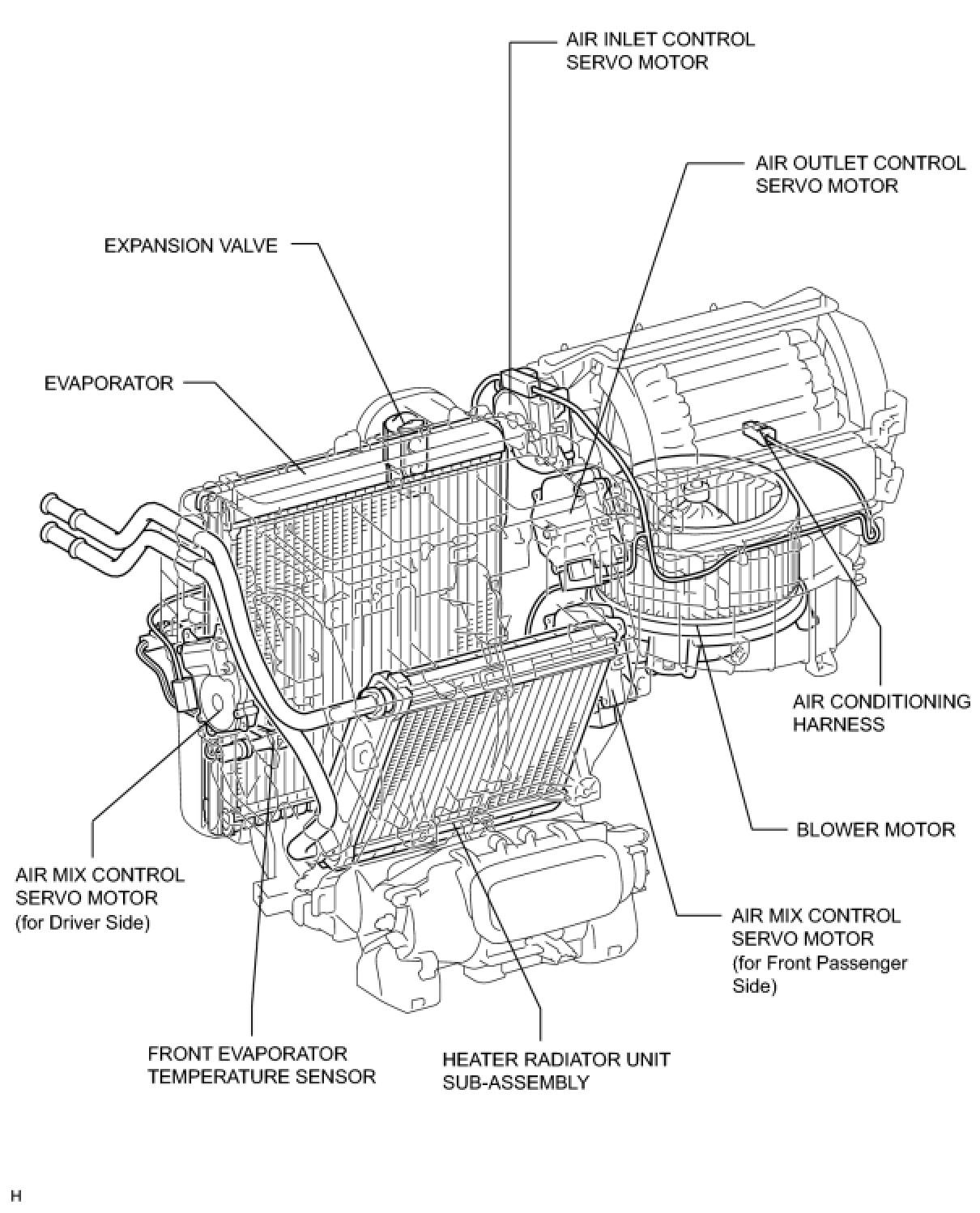 AIR INLET CONTROL SERVO MOTOR

AIR OUTLET CONTROL SERVO MOTOR

EXPANSION VALVE

EVAPORATOR

AIR CONDITIONING HARNESS

BLOWER MOTOR

AIR MIX CONTROL SERVO MOTOR (for Driver Side)

AIR MIX CONTROL SERVO MOTOR (for Front Passenger Side)

FRONT EVAPORATOR TEMPERATURE SENSOR

HEATER RADIATOR UNIT SUB-ASSEMBLY

H