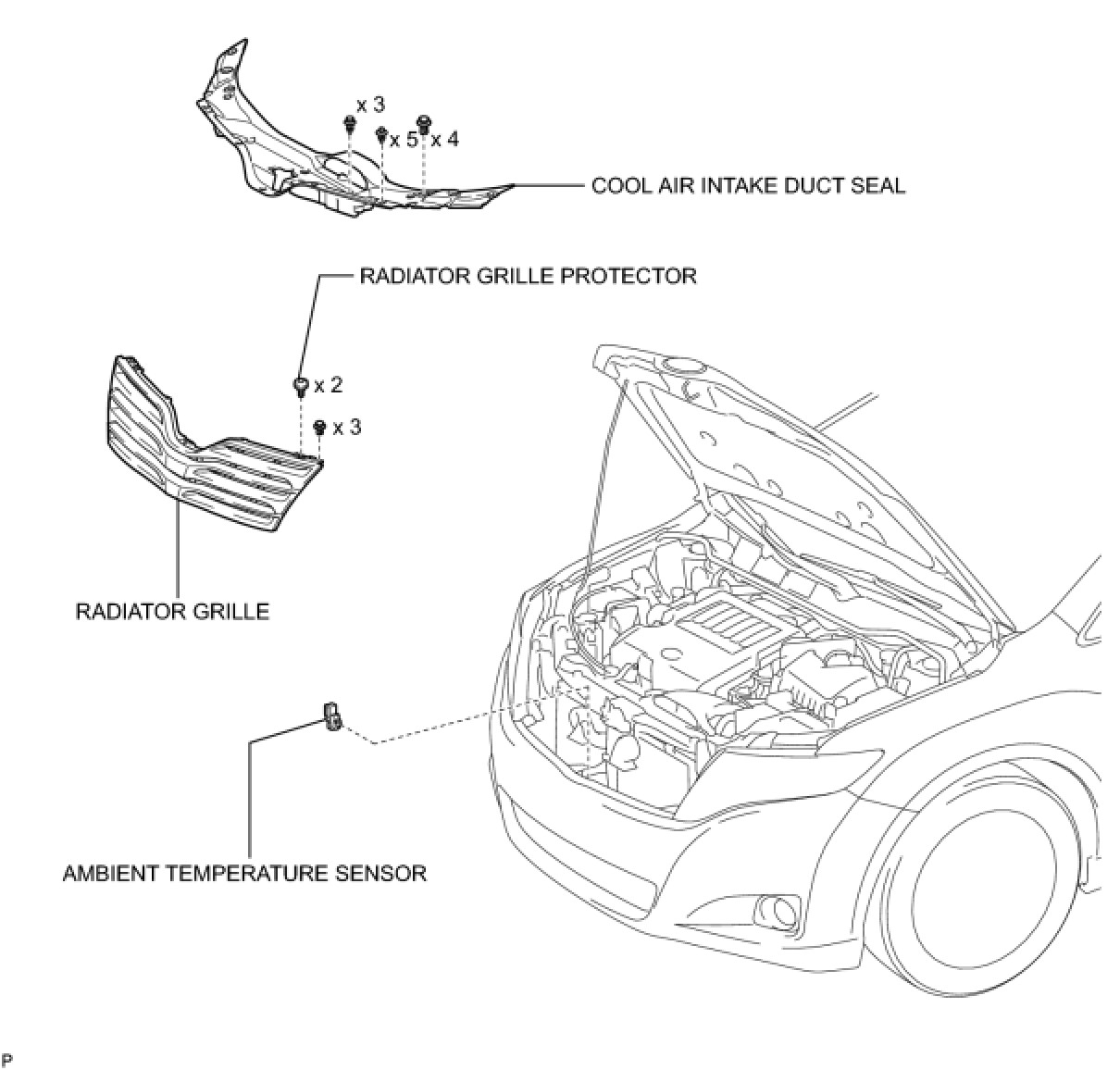 x 3
x 5
x 4
COOL AIR INTAKE DUCT SEAL

RADIATOR GRILLE PROTECTOR
x 2
x 3

RADIATOR GRILLE

AMBIENT TEMPERATURE SENSOR

P