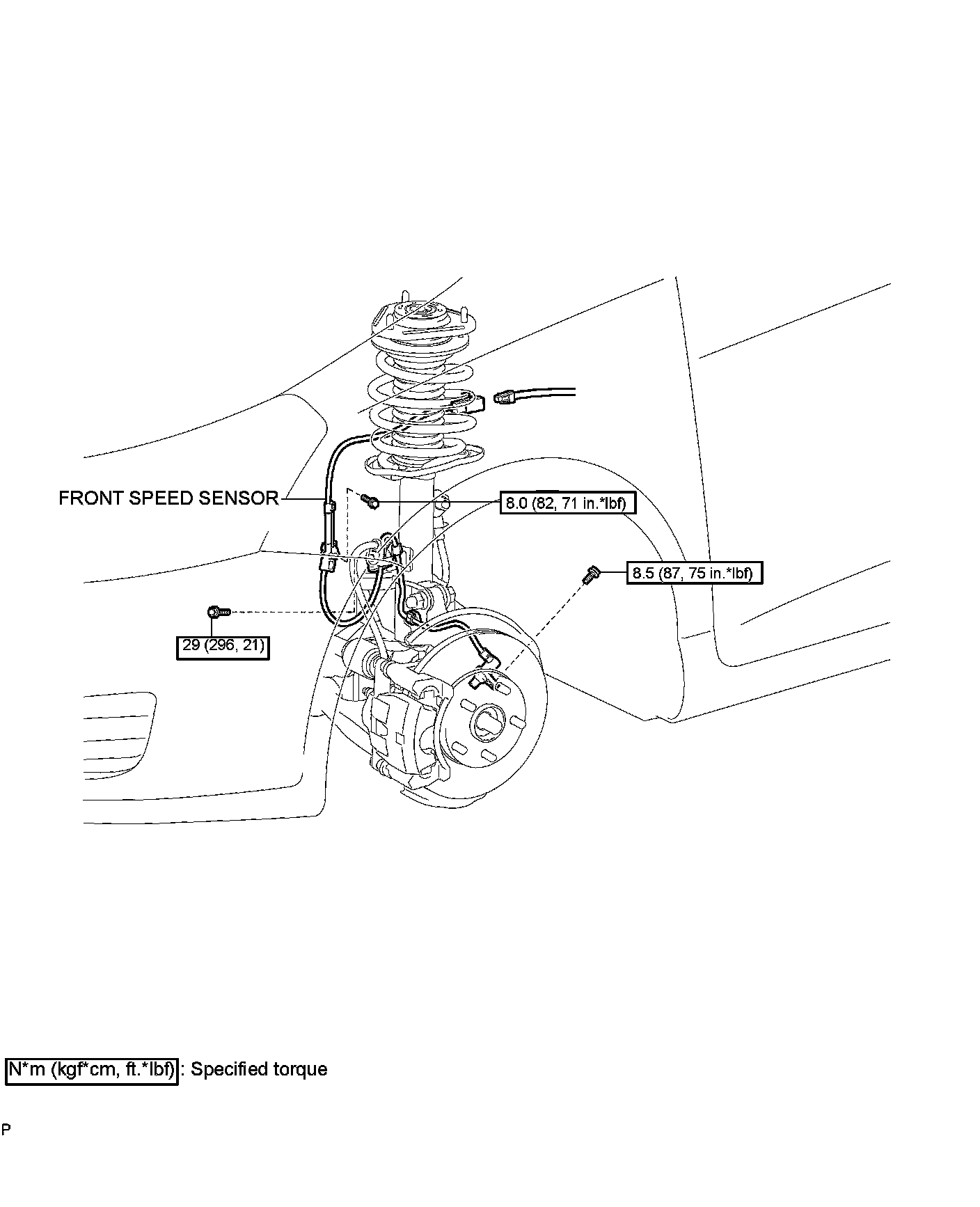 FRONT SPEED SENSOR

8.0 (82, 71 in.*lbf)

8.5 (87, 75 in.*lbf)

29 (296, 21)

N*m (kgf*cm, ft.*lbf) : Specified torque

P