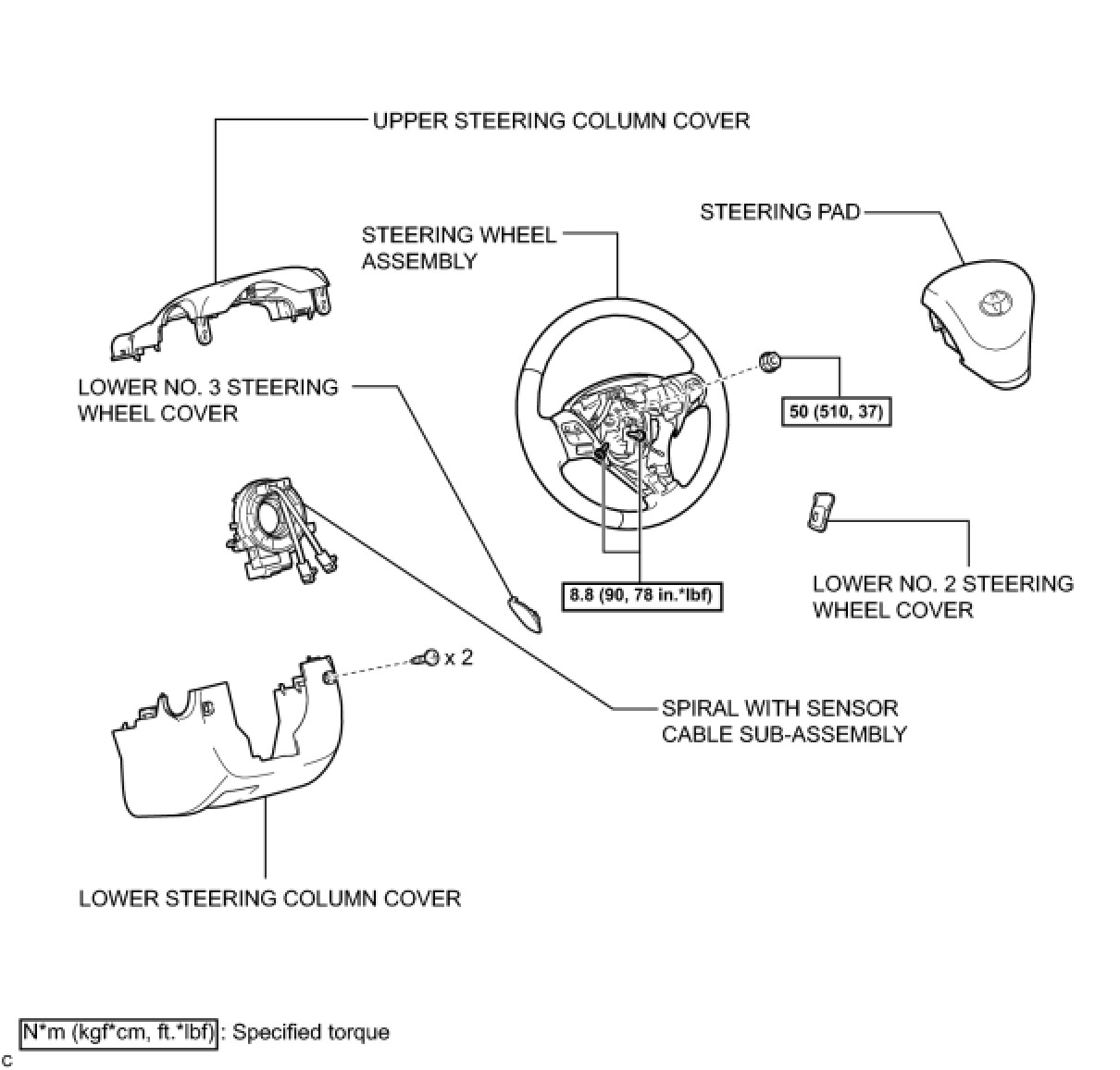 UPPER STEERING COLUMN COVER

STEERING WHEEL ASSEMBLY

STEERING PAD

LOWER NO. 3 STEERING WHEEL COVER

50 (510, 37)

8.8 (90, 78 in.*lbf)

LOWER NO. 2 STEERING WHEEL COVER

x 2

SPIRAL WITH SENSOR CABLE SUB-ASSEMBLY

LOWER STEERING COLUMN COVER

N*m (kgf*cm, ft.*lbf) : Specified torque

C