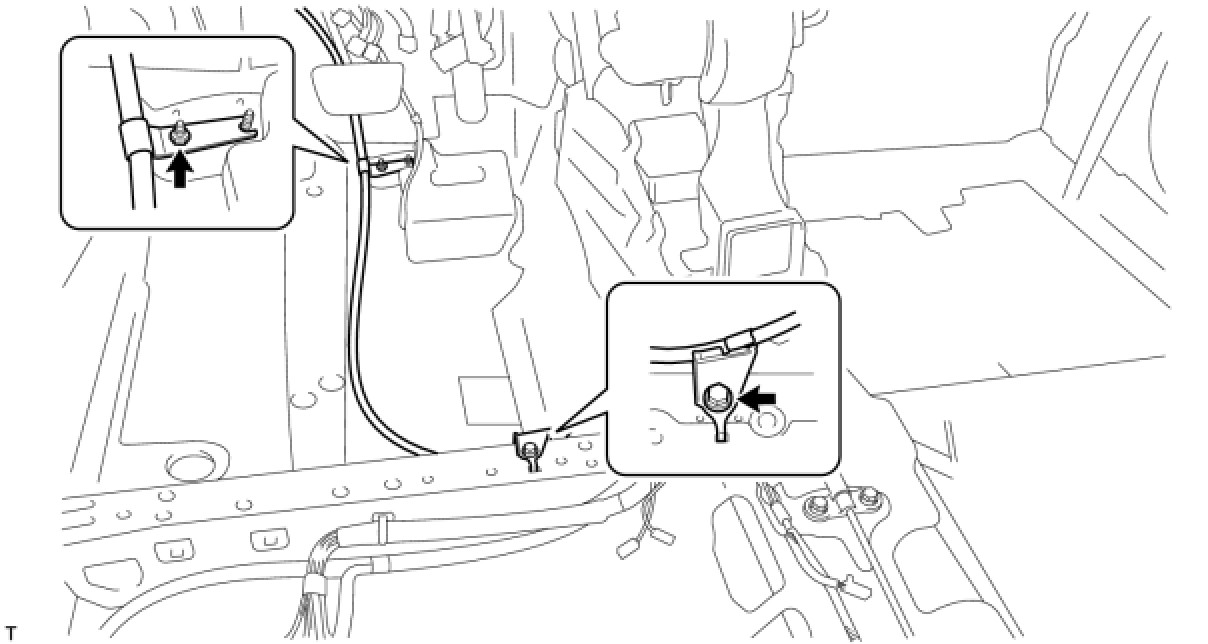 T