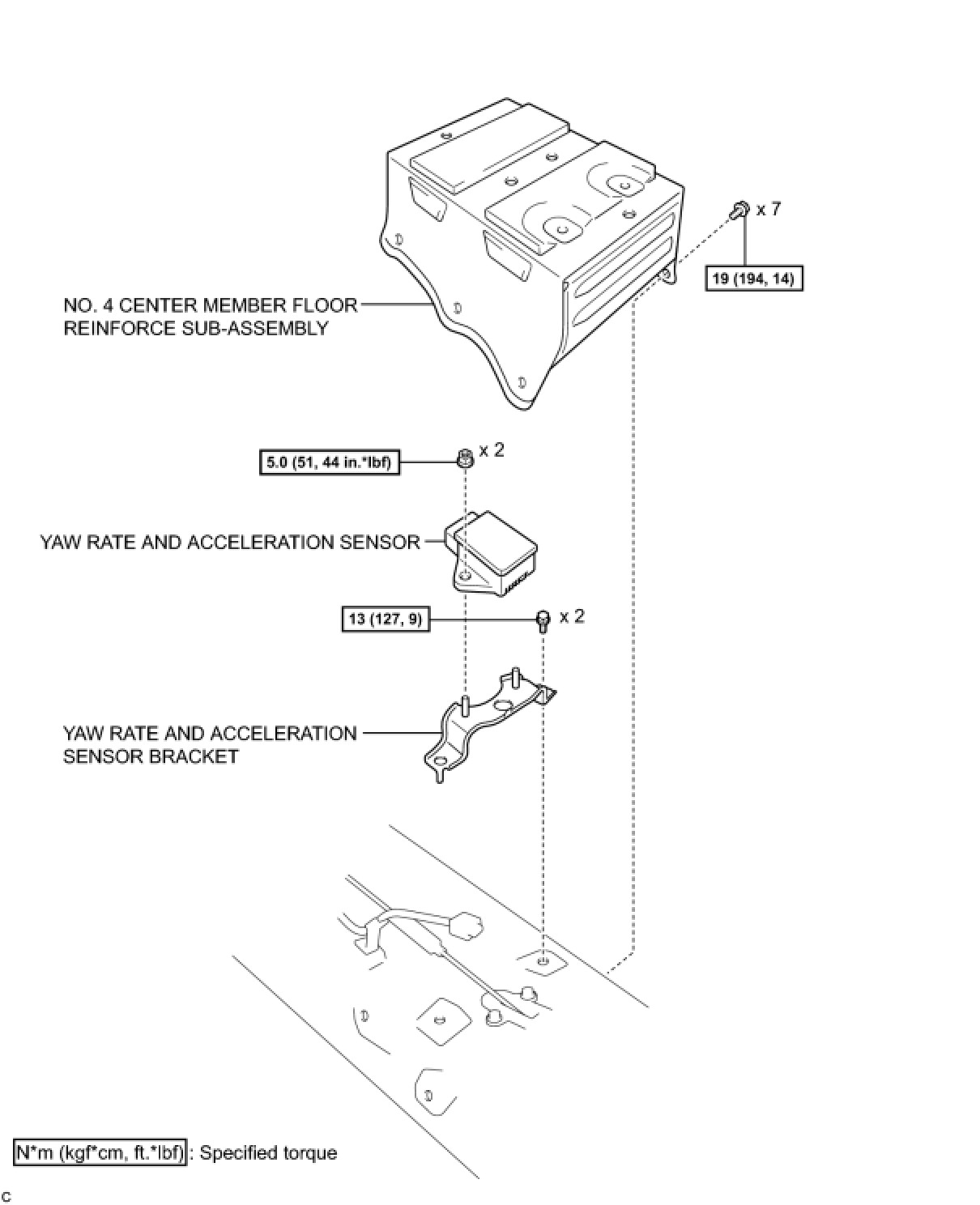 x 7

19 (194, 14)

NO. 4 CENTER MEMBER FLOOR REINFORCE SUB-ASSEMBLY

5.0 (51, 44 in.*lbf)

x 2

YAW RATE AND ACCELERATION SENSOR

13 (127, 9)

x 2

YAW RATE AND ACCELERATION SENSOR BRACKET

N*m (kgf*cm, ft.*lbf) : Specified torque

C