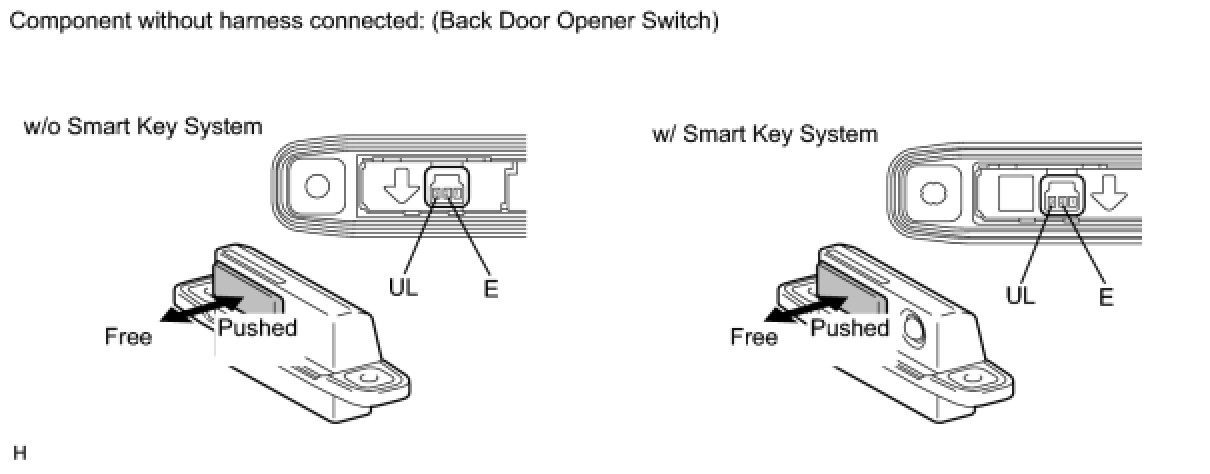 Component without harness connected: (Back Door Opener Switch)

w/o Smart Key System

UL

E

Free

Pushed

w/ Smart Key System

UL

E

Free

Pushed

H