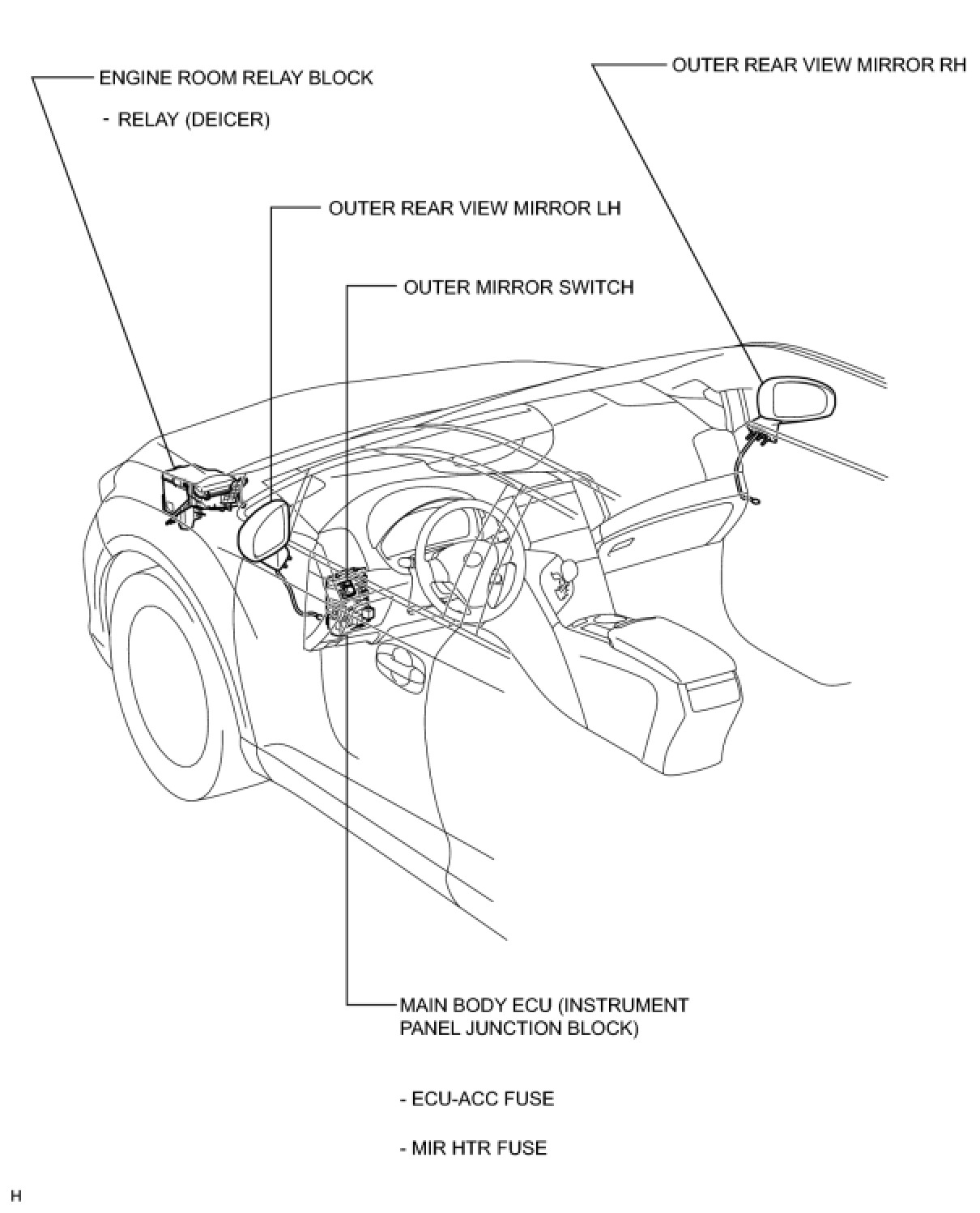 ENGINE ROOM RELAY BLOCK

- RELAY (DEICER)

OUTER REAR VIEW MIRROR RH

OUTER REAR VIEW MIRROR LH

OUTER MIRROR SWITCH

MAIN BODY ECU (INSTRUMENT PANEL JUNCTION BLOCK)

- ECU-ACC FUSE

- MIR HTR FUSE

H