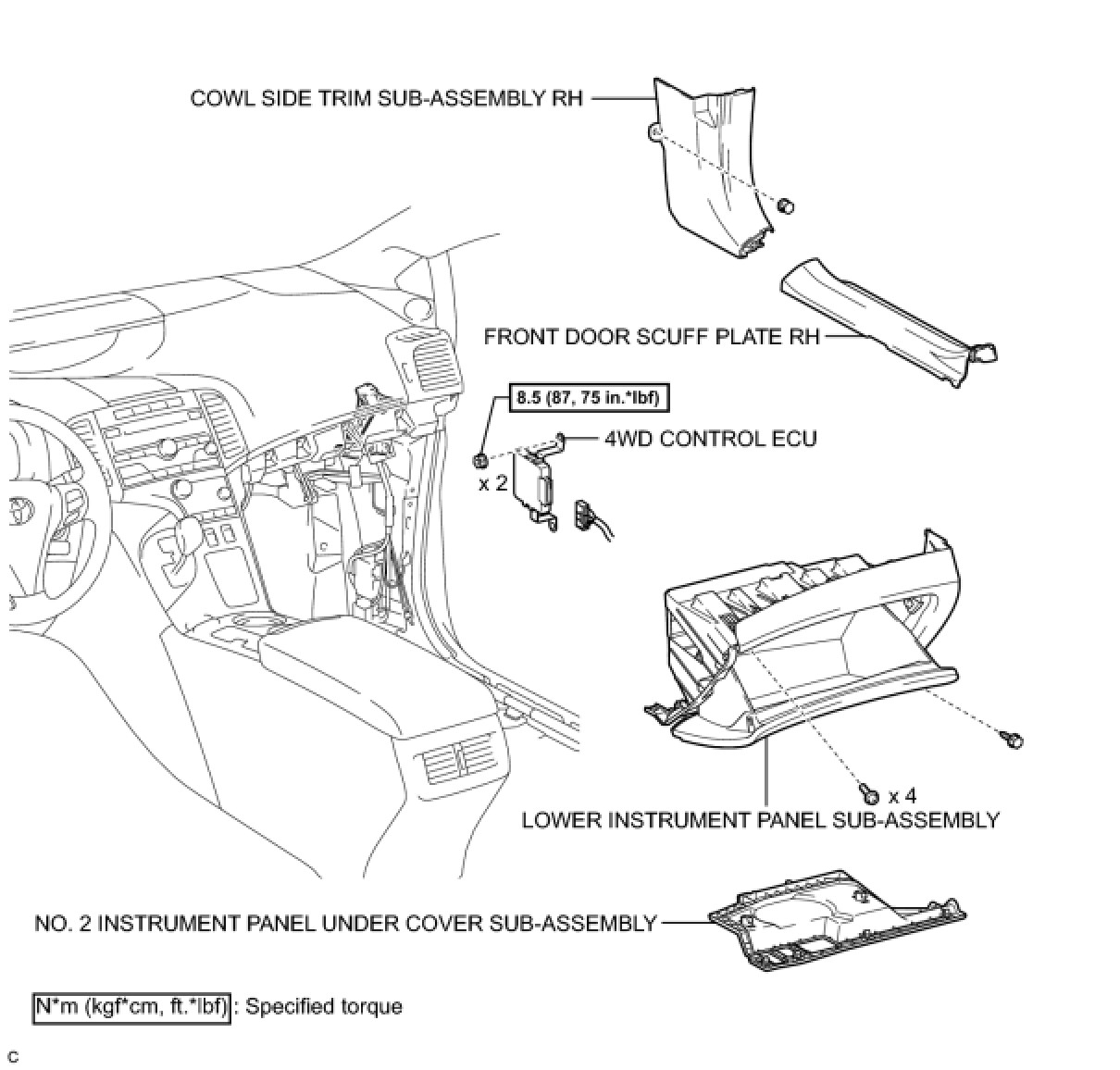 COWL SIDE TRIM SUB-ASSEMBLY RH

FRONT DOOR SCUFF PLATE RH

8.5 (87, 75 in.*lbf)

4WD CONTROL ECU

x 2

x 4

LOWER INSTRUMENT PANEL SUB-ASSEMBLY

NO. 2 INSTRUMENT PANEL UNDER COVER SUB-ASSEMBLY

N*m (kgf*cm, ft.*lbf) : Specified torque

C