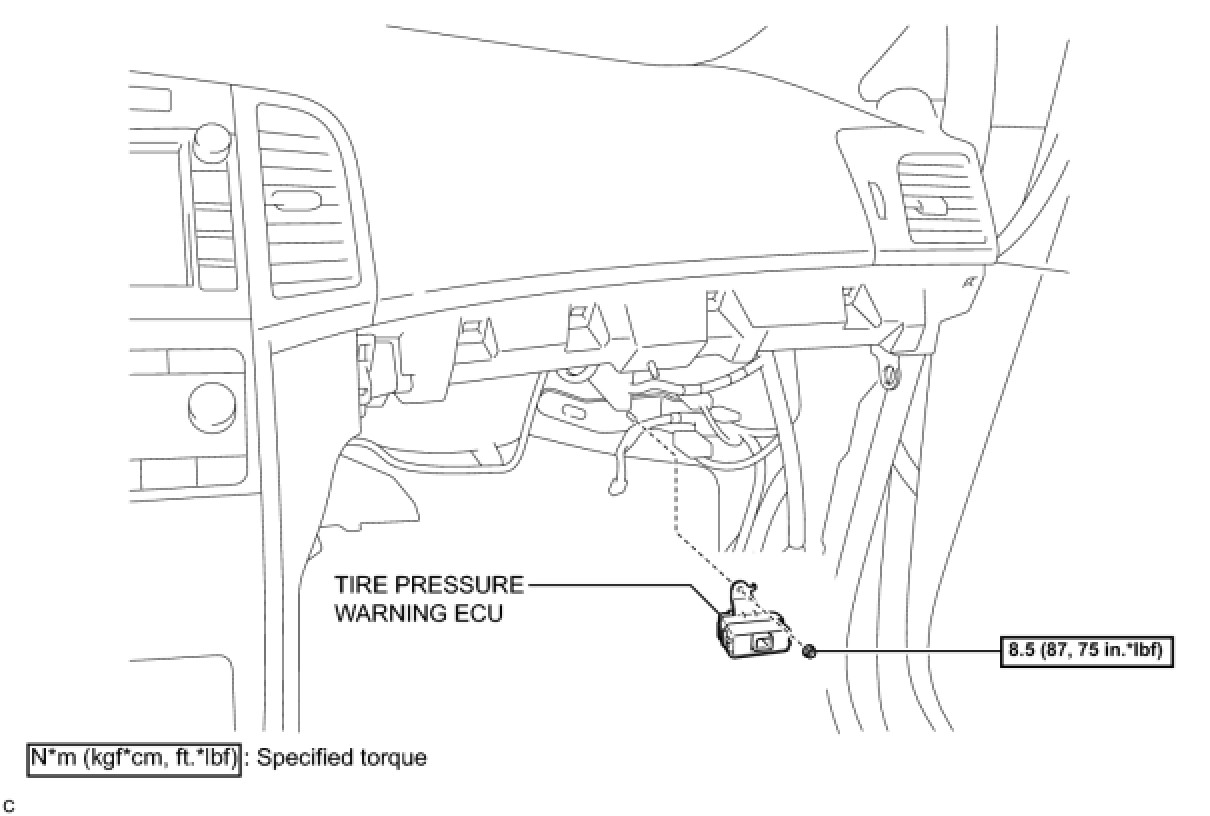 TIRE PRESSURE WARNING ECU

8.5 (87, 75 in.*lbf)

N*m (kgf*cm, ft.*lbf) : Specified torque

C