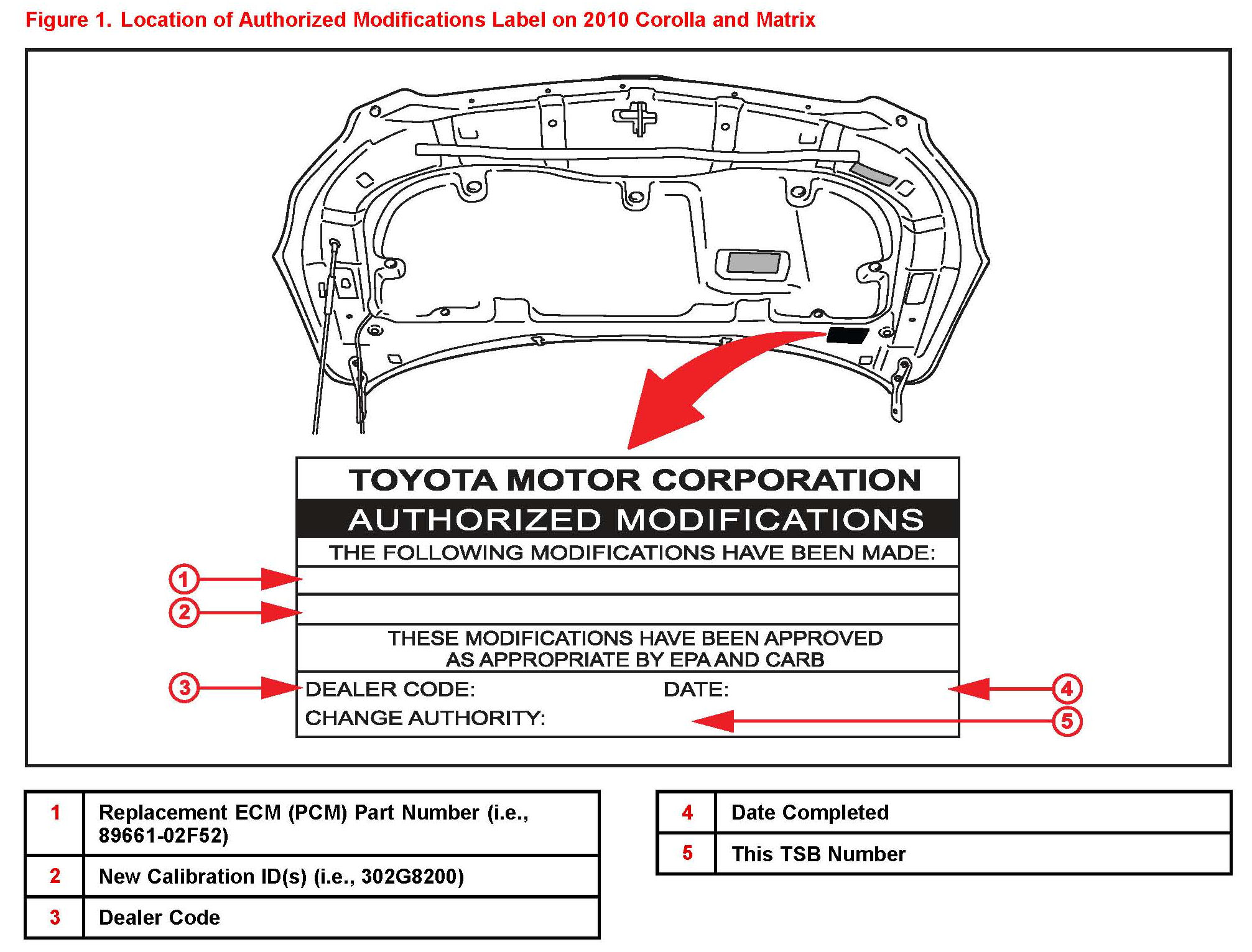 Figure 1. Location of Authorized Modifications Label on 2010 Corolla and Matrix

TOYOTA MOTOR CORPORATION
AUTHORIZED MODIFICATIONS
THE FOLLOWING MODIFICATIONS HAVE BEEN MADE:

1
2

THESE MODIFICATIONS HAVE BEEN APPROVED AS APPROPRIATE BY EPA AND CARB

3
DEALER CODE:
DATE:
4
CHANGE AUTHORITY:
5

| 1 | Replacement ECM (PCM) Part Number (i.e., 89661-02F52) |
|---|---|
| 2 | New Calibration ID(s) (i.e., 302G8200) |
| 3 | Dealer Code |

| 4 | Date Completed |
|---|---|
| 5 | This TSB Number |