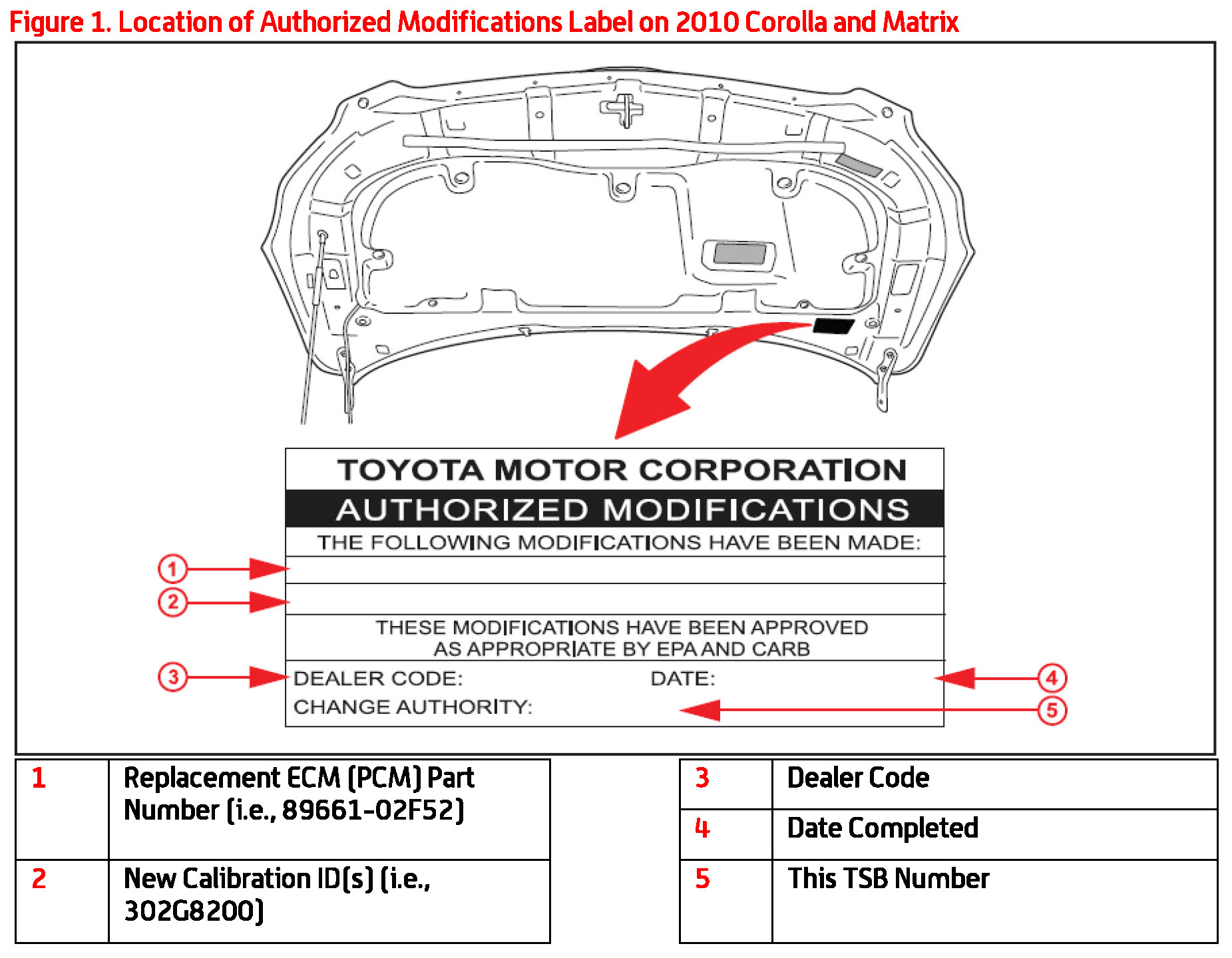 Figure 1. Location of Authorized Modifications Label on 2010 Corolla and Matrix

TOYOTA MOTOR CORPORATION
AUTHORIZED MODIFICATIONS
THE FOLLOWING MODIFICATIONS HAVE BEEN MADE:

1
2

THESE MODIFICATIONS HAVE BEEN APPROVED AS APPROPRIATE BY EPA AND CARB

3
DEALER CODE:
DATE:
4
CHANGE AUTHORITY:
5

| 1 | Replacement ECM (PCM) Part Number (i.e., 89661-02F52) |
|---|---|
| 2 | New Calibration ID(s) (i.e., 302G8200) |

| 3 | Dealer Code |
|---|---|
| 4 | Date Completed |
| 5 | This TSB Number |