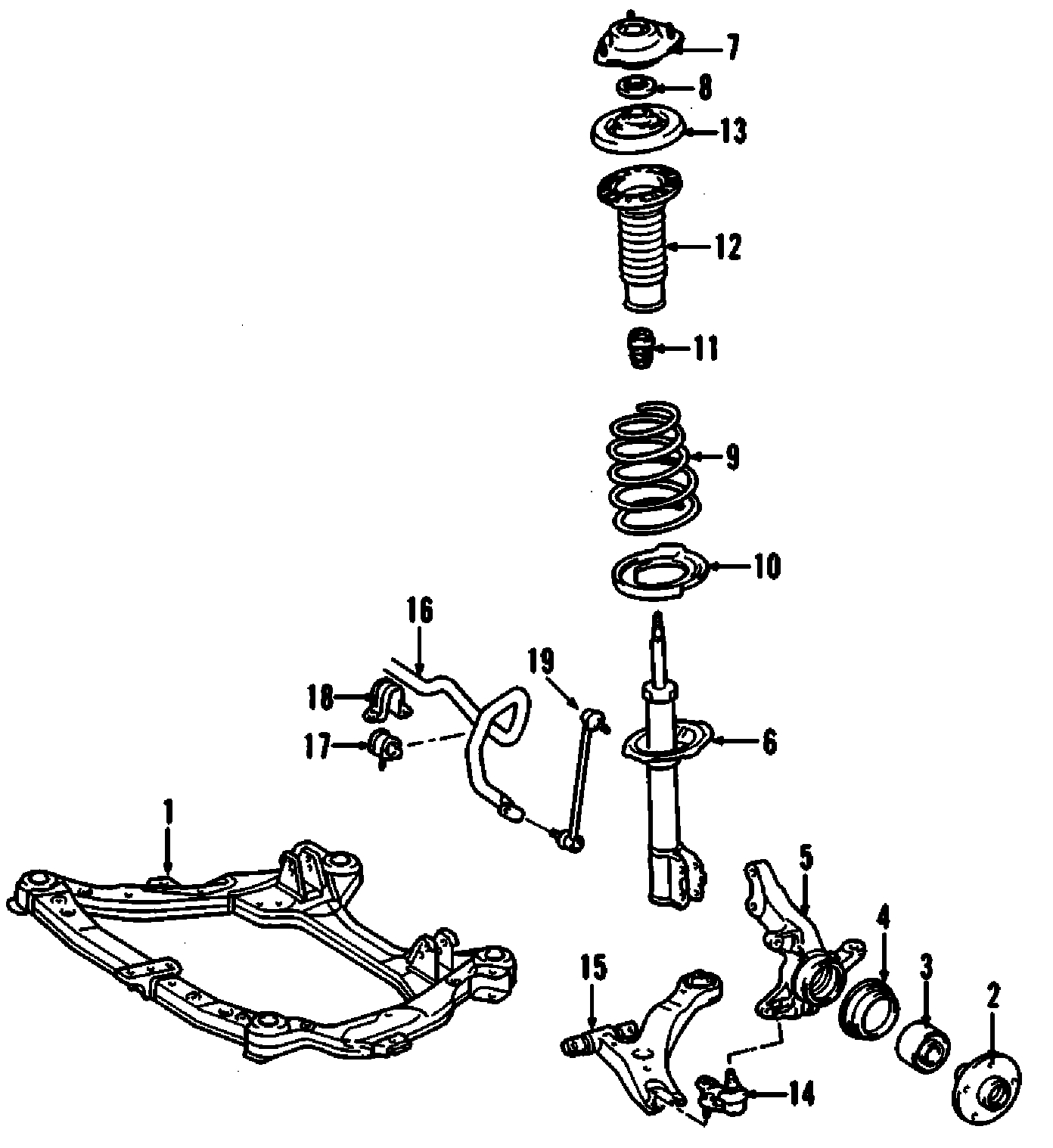 7
8
13
12
11
9
10
16
19
18
17
6
1
5
4
3
2
15
14