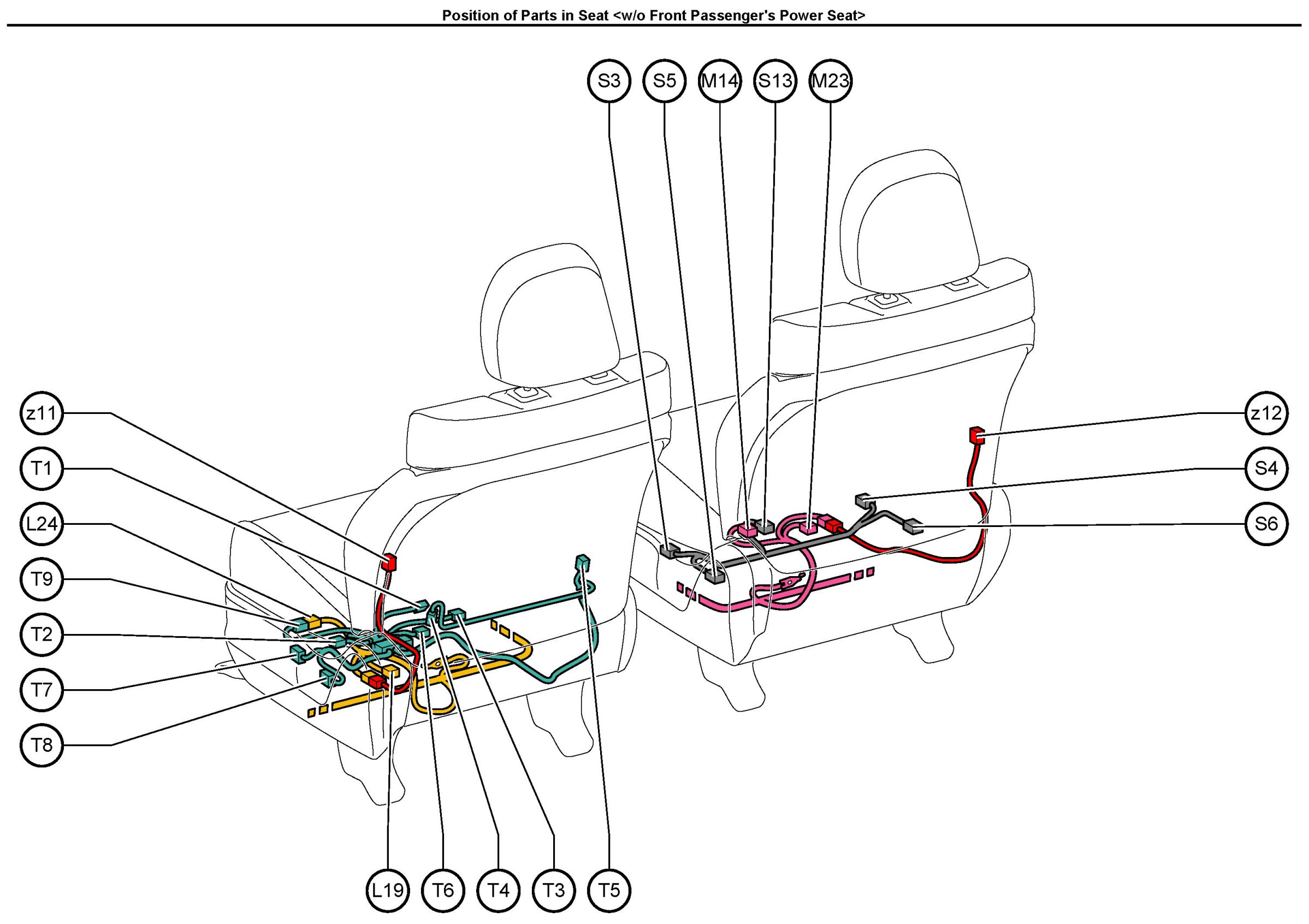 Position of Parts in Seat <w/o Front Passenger's Power Seat>

S3
S5
M14
S13
M23

z11
T1
L24
T9
T2
T7
T8

z12
S4
S6

L19
T6
T4
T3
T5