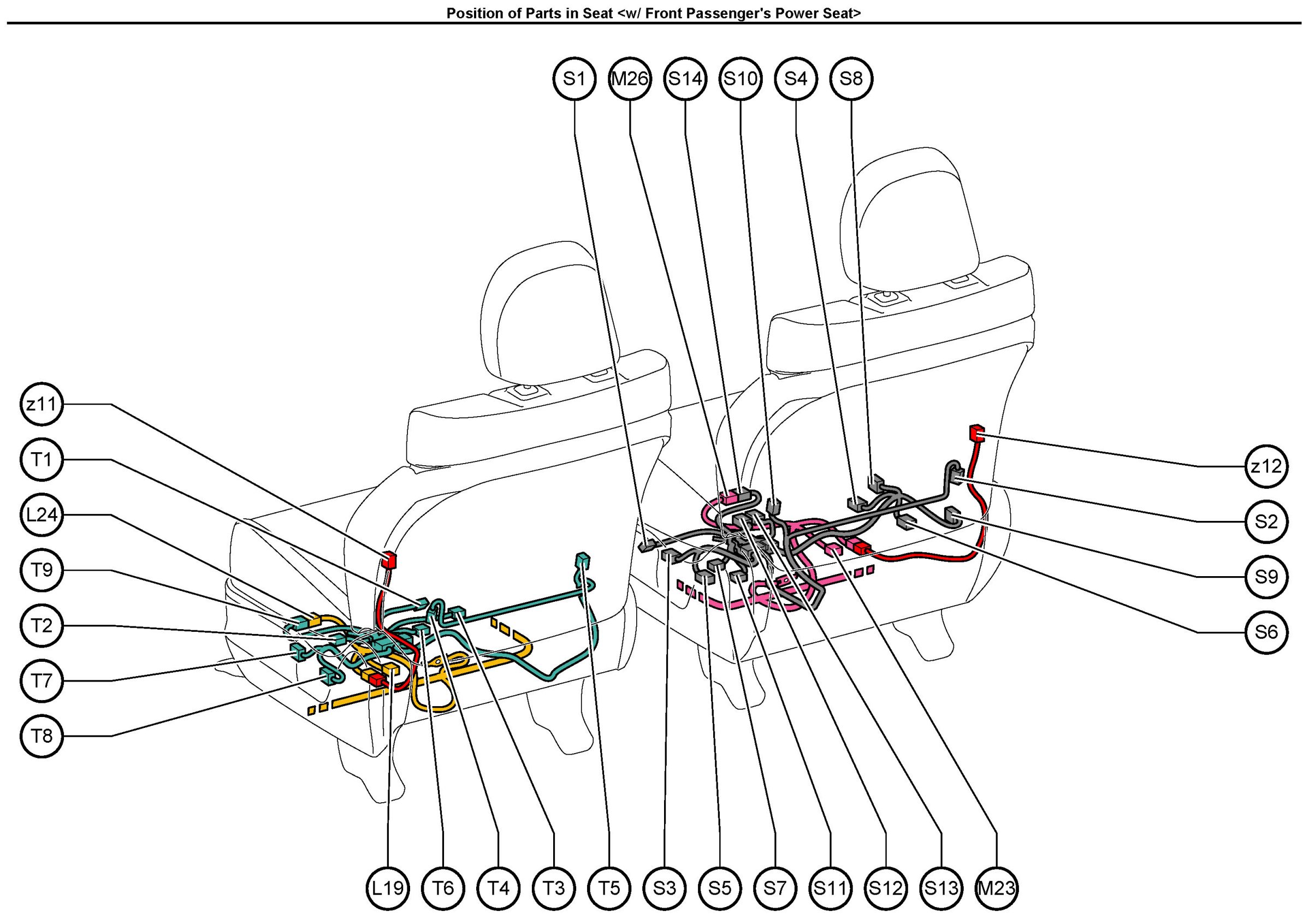 Position of Parts in Seat <w/ Front Passenger's Power Seat>

S1 M26 S14 S10 S4 S8

z11
T1
L24
T9
T2
T7
T8

z12
S2
S9
S6

L19 T6 T4 T3 T5 S3 S5 S7 S11 S12 S13 M23