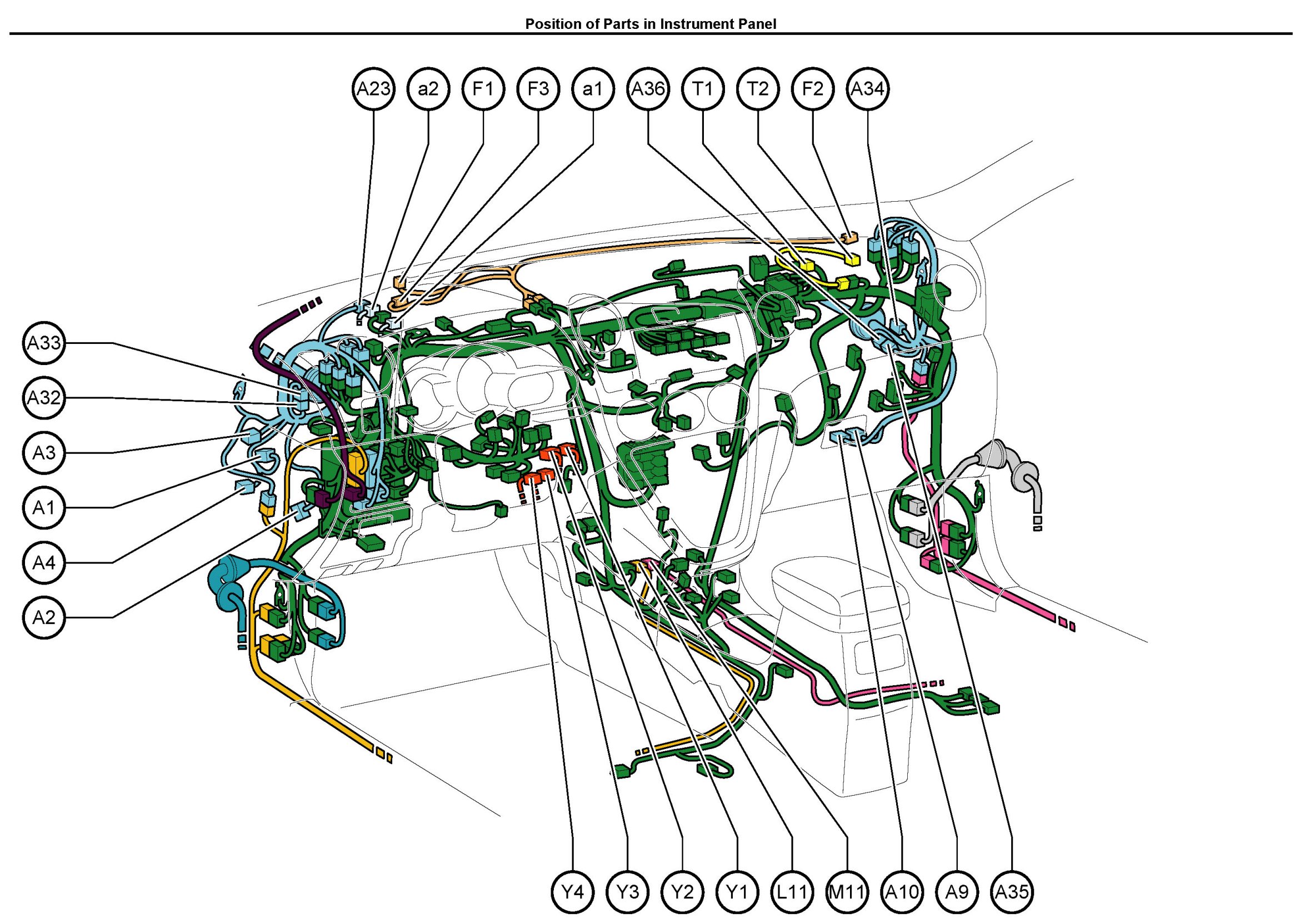 Position of Parts in Instrument Panel

A23 a2 F1 F3 a1 A36 T1 T2 F2 A34

A33
A32
A3
A1
A4
A2

Y4 Y3 Y2 Y1 L11 M11 A10 A9 A35