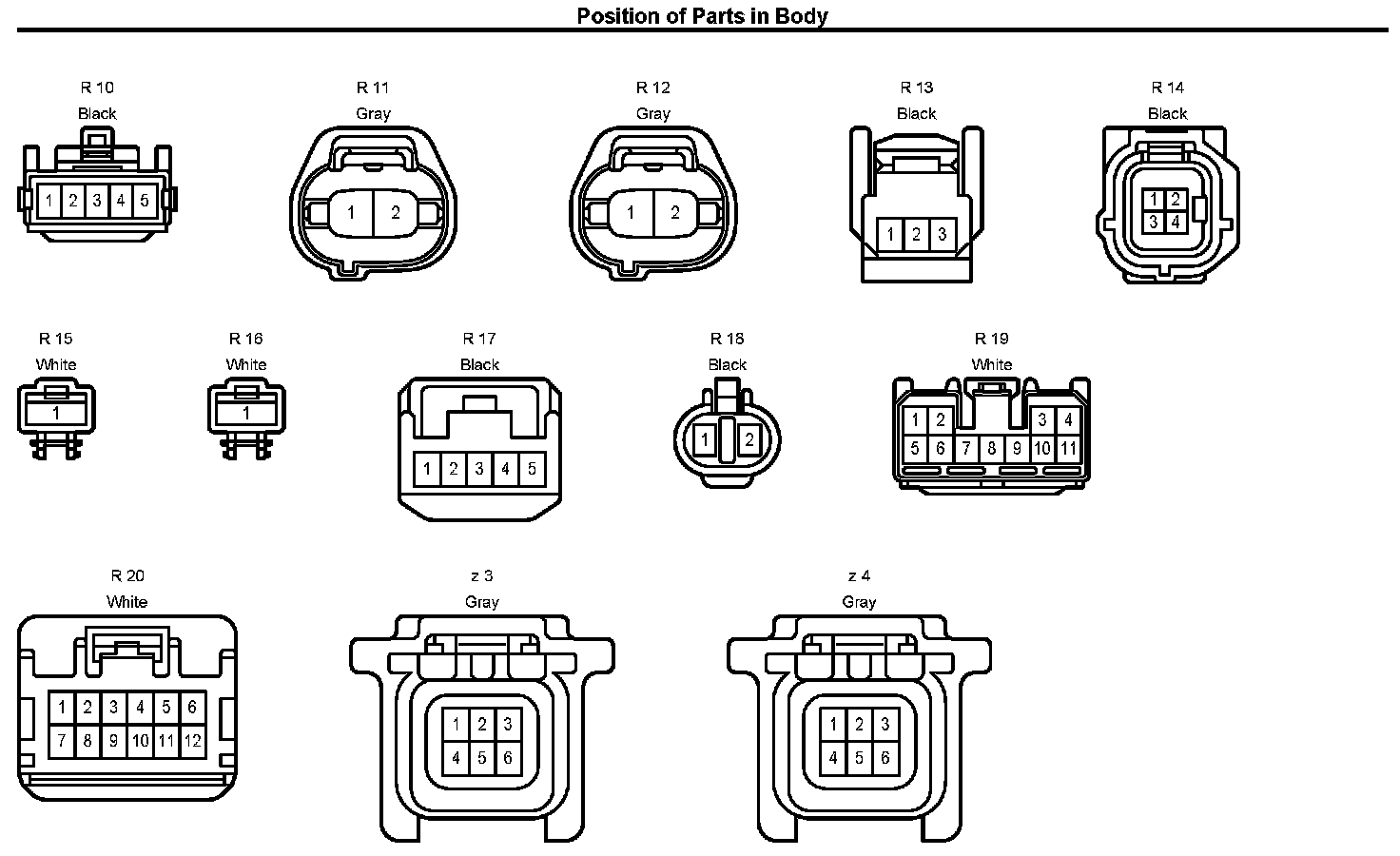 Position of Parts in Body

R 10
Black
1 2 3 4 5

R 11
Gray
1 2

R 12
Gray
1 2

R 13
Black
1 2 3

R 14
Black
1 2
3 4

R 15
White
1

R 16
White
1

R 17
Black
1 2 3 4 5

R 18
Black
1 2

R 19
White
1 2 3 4
5 6 7 8 9 10 11

R 20
White
1 2 3 4 5 6
7 8 9 10 11 12

z 3
Gray
1 2 3
4 5 6

z 4
Gray
1 2 3
4 5 6