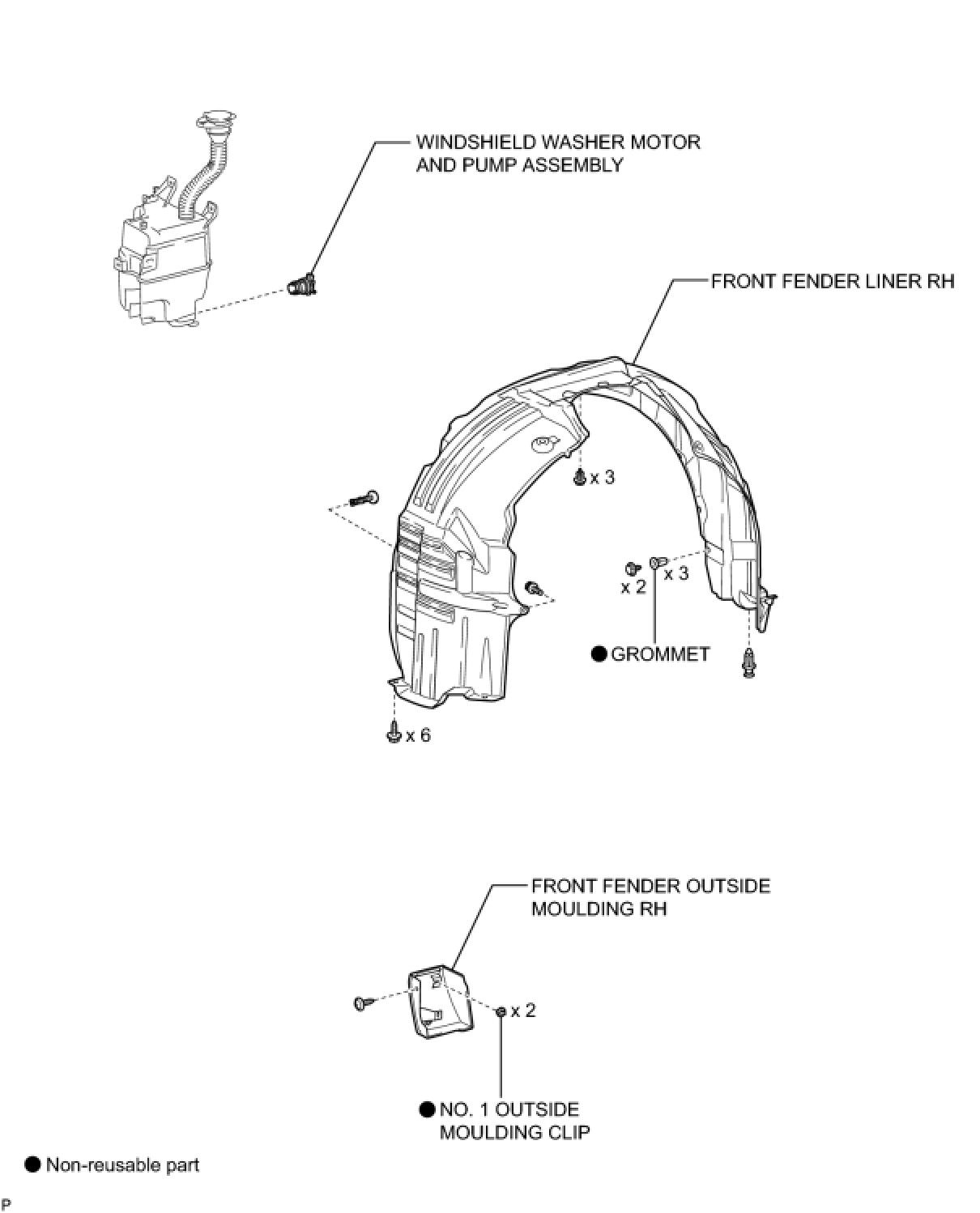 WINDSHIELD WASHER MOTOR AND PUMP ASSEMBLY

FRONT FENDER LINER RH

x 3

x 2

x 3

● GROMMET

x 6

FRONT FENDER OUTSIDE MOULDING RH

x 2

● NO. 1 OUTSIDE MOULDING CLIP

● Non-reusable part

P