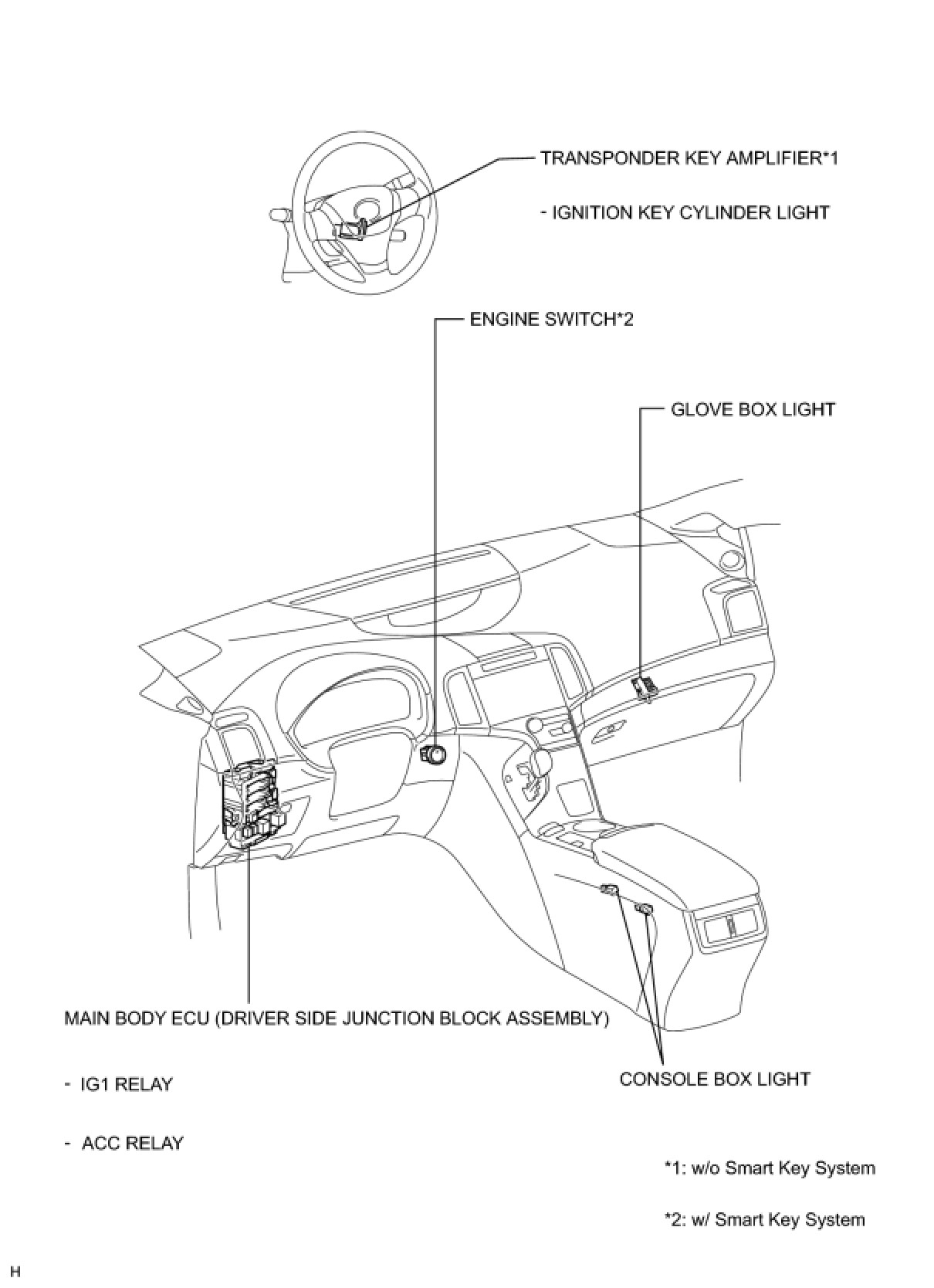 TRANSPONDER KEY AMPLIFIER*1

- IGNITION KEY CYLINDER LIGHT

ENGINE SWITCH*2

GLOVE BOX LIGHT

MAIN BODY ECU (DRIVER SIDE JUNCTION BLOCK ASSEMBLY)

- IG1 RELAY

- ACC RELAY

CONSOLE BOX LIGHT

*1: w/o Smart Key System

*2: w/ Smart Key System

H