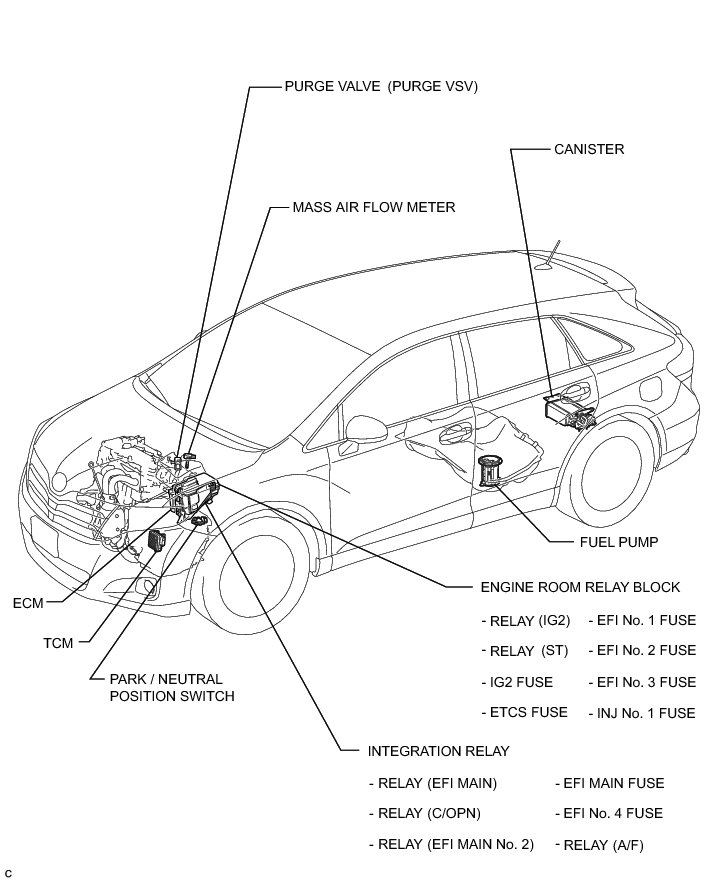 PURGE VALVE (PURGE VSV)

CANISTER

MASS AIR FLOW METER

FUEL PUMP

ECM

TCM

PARK / NEUTRAL POSITION SWITCH

ENGINE ROOM RELAY BLOCK

- RELAY (IG2)
- RELAY (ST)
- IG2 FUSE
- ETCS FUSE

- EFI No. 1 FUSE
- EFI No. 2 FUSE
- EFI No. 3 FUSE
- INJ No. 1 FUSE

INTEGRATION RELAY

- RELAY (EFI MAIN)
- RELAY (C/OPN)
- RELAY (EFI MAIN No. 2)

- EFI MAIN FUSE
- EFI No. 4 FUSE
- RELAY (A/F)

C