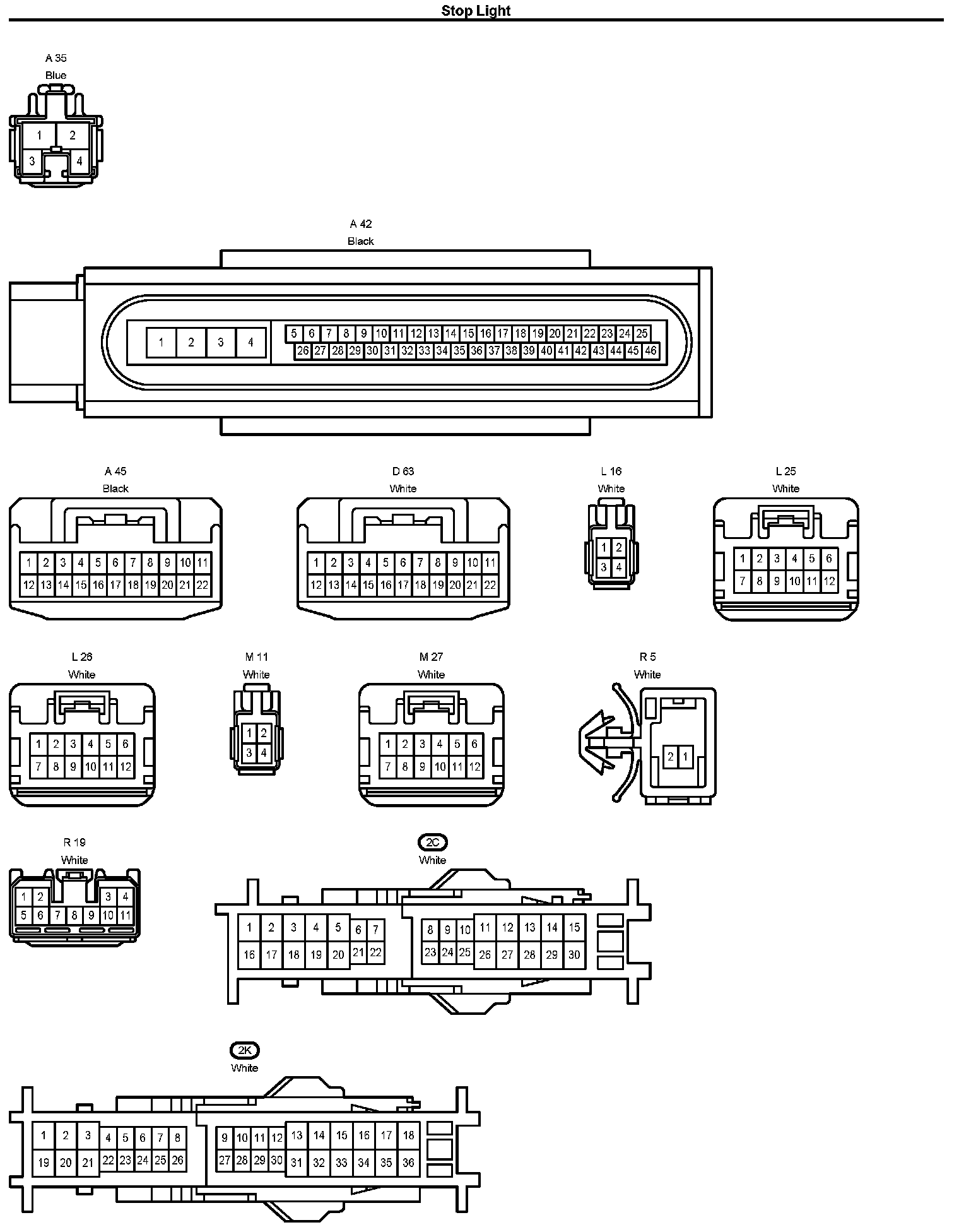 Stop Light

A 35
Blue

1 2
3 4

A 42
Black

1 2 3 4
5 6 7 8 9 10 11 12 13 14 15 16 17 18 19 20 21 22 23 24 25
26 27 28 29 30 31 32 33 34 35 36 37 38 39 40 41 42 43 44 45 46

A 45
Black

1 2 3 4 5 6 7 8 9 10 11
12 13 14 15 16 17 18 19 20 21 22

D 63
White

1 2 3 4 5 6 7 8 9 10 11
12 13 14 15 16 17 18 19 20 21 22

L 16
White

1 2
3 4

L 25
White

1 2 3 4 5 6
7 8 9 10 11 12

L 26
White

1 2 3 4 5 6
7 8 9 10 11 12

M 11
White

1 2
3 4

M 27
White

1 2 3 4 5 6
7 8 9 10 11 12

R 5
White

2 1

R 19
White

1 2 3 4
5 6 7 8 9 10 11

2C
White

1 2 3 4 5 6 7 8 9 10 11 12 13 14 15
16 17 18 19 20 21 22 23 24 25 26 27 28 29 30

2K
White

1 2 3 4 5 6 7 8 9 10 11 12 13 14 15 16 17 18
19 20 21 22 23 24 25 26 27 28 29 30 31 32 33 34 35 36