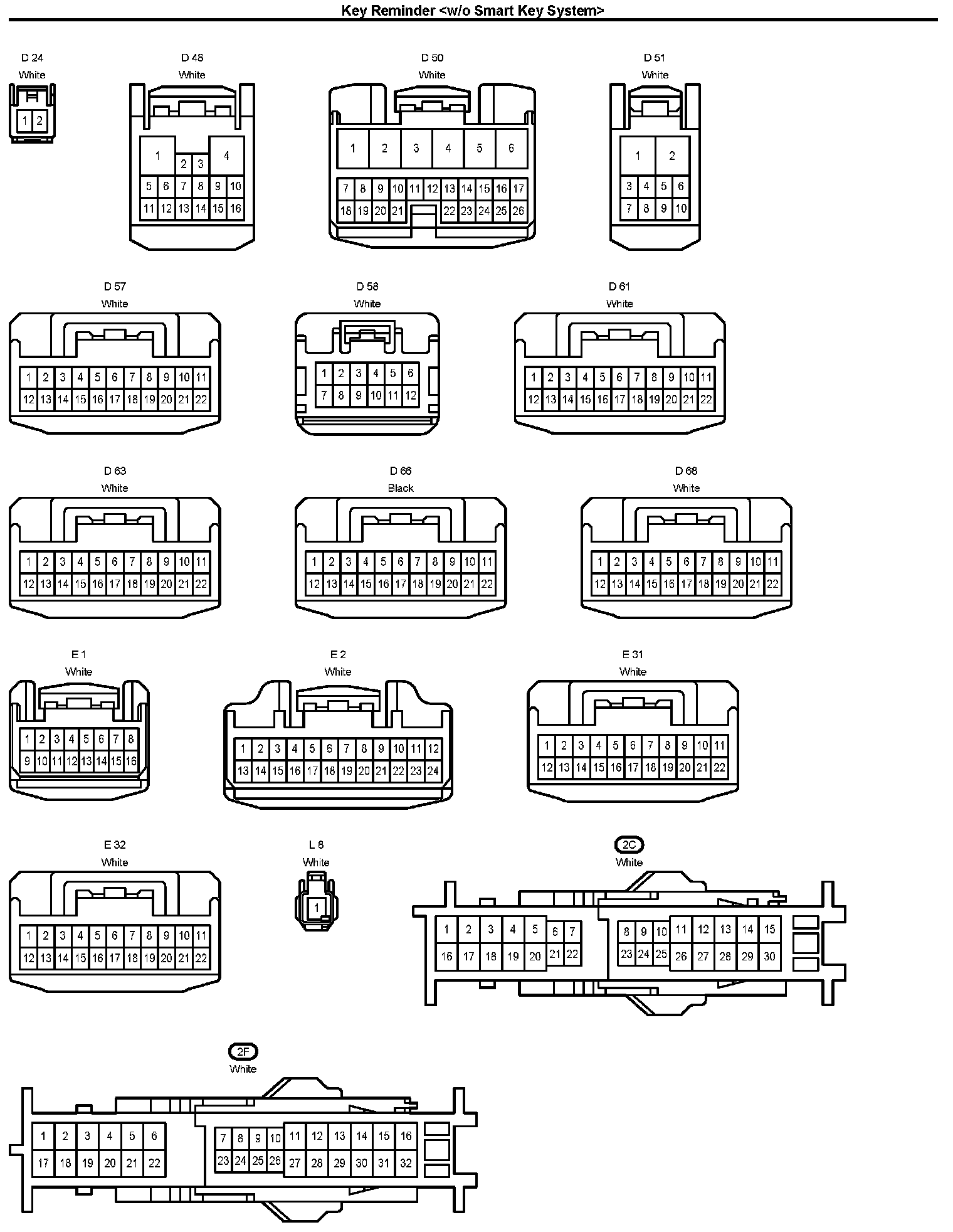 Key Reminder <w/o Smart Key System>

D 24
White
1 2

D 48
White
1 2 3 4
5 6 7 8 9 10
11 12 13 14 15 16

D 50
White
1 2 3 4 5 6
7 8 9 10 11 12 13 14 15 16 17
18 19 20 21 22 23 24 25 26

D 51
White
1 2
3 4 5 6
7 8 9 10

D 57
White
1 2 3 4 5 6 7 8 9 10 11
12 13 14 15 16 17 18 19 20 21 22

D 58
White
1 2 3 4 5 6
7 8 9 10 11 12

D 61
White
1 2 3 4 5 6 7 8 9 10 11
12 13 14 15 16 17 18 19 20 21 22

D 63
White
1 2 3 4 5 6 7 8 9 10 11
12 13 14 15 16 17 18 19 20 21 22

D 66
Black
1 2 3 4 5 6 7 8 9 10 11
12 13 14 15 16 17 18 19 20 21 22

D 68
White
1 2 3 4 5 6 7 8 9 10 11
12 13 14 15 16 17 18 19 20 21 22

E 1
White
1 2 3 4 5 6 7 8
9 10 11 12 13 14 15 16

E 2
White
1 2 3 4 5 6 7 8 9 10 11 12
13 14 15 16 17 18 19 20 21 22 23 24

E 31
White
1 2 3 4 5 6 7 8 9 10 11
12 13 14 15 16 17 18 19 20 21 22

E 32
White
1 2 3 4 5 6 7 8 9 10 11
12 13 14 15 16 17 18 19 20 21 22

L 8
White
1

2C
White
1 2 3 4 5 6 7 8 9 10 11 12 13 14 15
16 17 18 19 20 21 22 23 24 25 26 27 28 29 30

2F
White
1 2 3 4 5 6 7 8 9 10 11 12 13 14 15 16
17 18 19 20 21 22 23 24 25 26 27 28 29 30 31 32