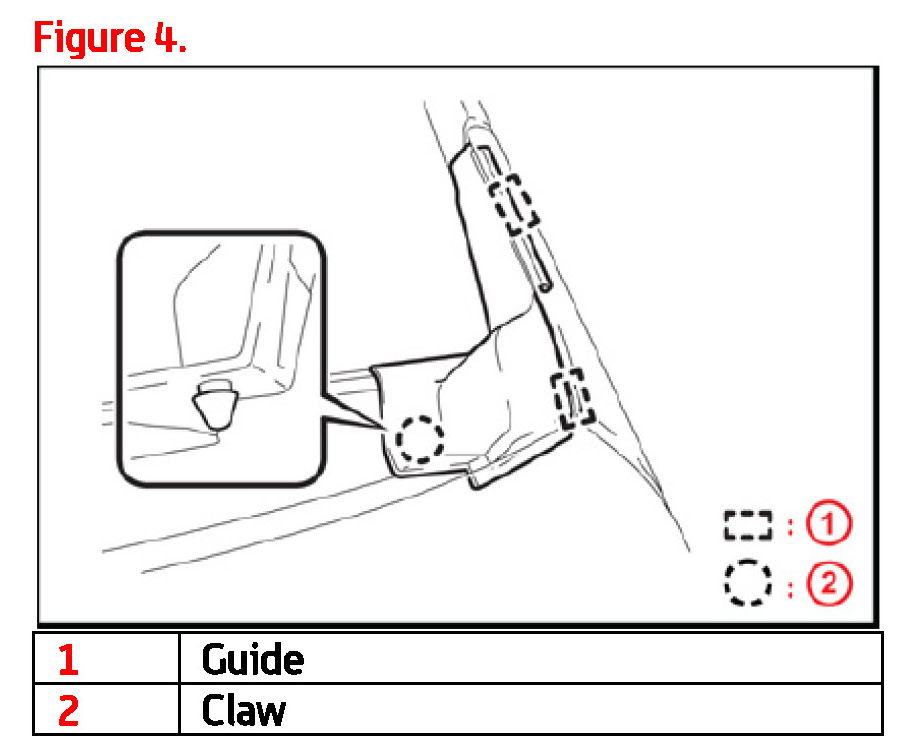 Figure 4.

: 1
: 2

| 1 | Guide |
|---|---|
| 2 | Claw |