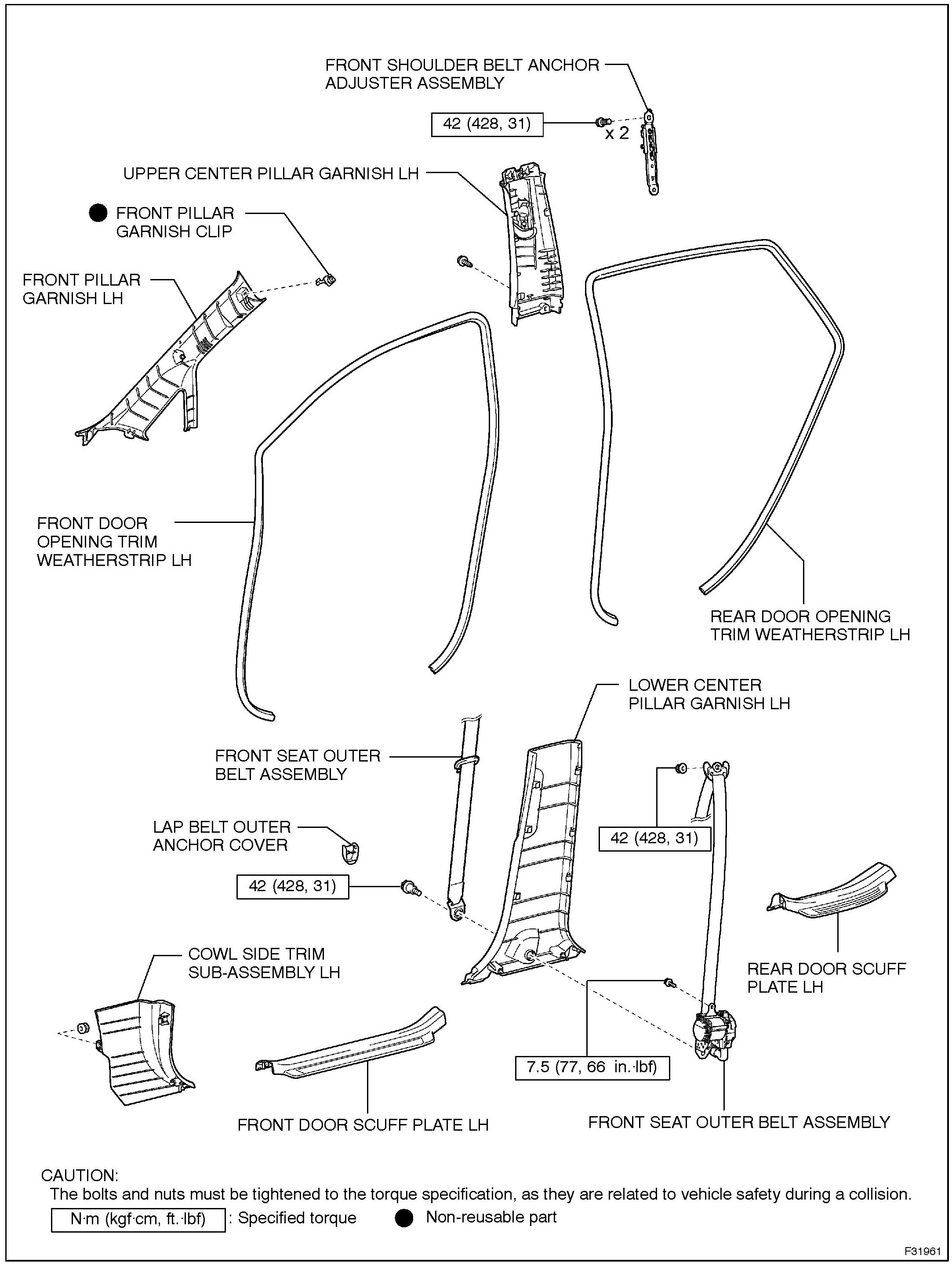 FRONT SHOULDER BELT ANCHOR ADJUSTER ASSEMBLY

42 (428, 31)

x 2

UPPER CENTER PILLAR GARNISH LH

● FRONT PILLAR GARNISH CLIP

FRONT PILLAR GARNISH LH

FRONT DOOR OPENING TRIM WEATHERSTRIP LH

REAR DOOR OPENING TRIM WEATHERSTRIP LH

LOWER CENTER PILLAR GARNISH LH

FRONT SEAT OUTER BELT ASSEMBLY

LAP BELT OUTER ANCHOR COVER

42 (428, 31)

42 (428, 31)

COWL SIDE TRIM SUB-ASSEMBLY LH

REAR DOOR SCUFF PLATE LH

7.5 (77, 66 in.·lbf)

FRONT DOOR SCUFF PLATE LH

FRONT SEAT OUTER BELT ASSEMBLY

CAUTION:
The bolts and nuts must be tightened to the torque specification, as they are related to vehicle safety during a collision.

N·m (kgf·cm, ft.·lbf) : Specified torque ● Non-reusable part

F31961