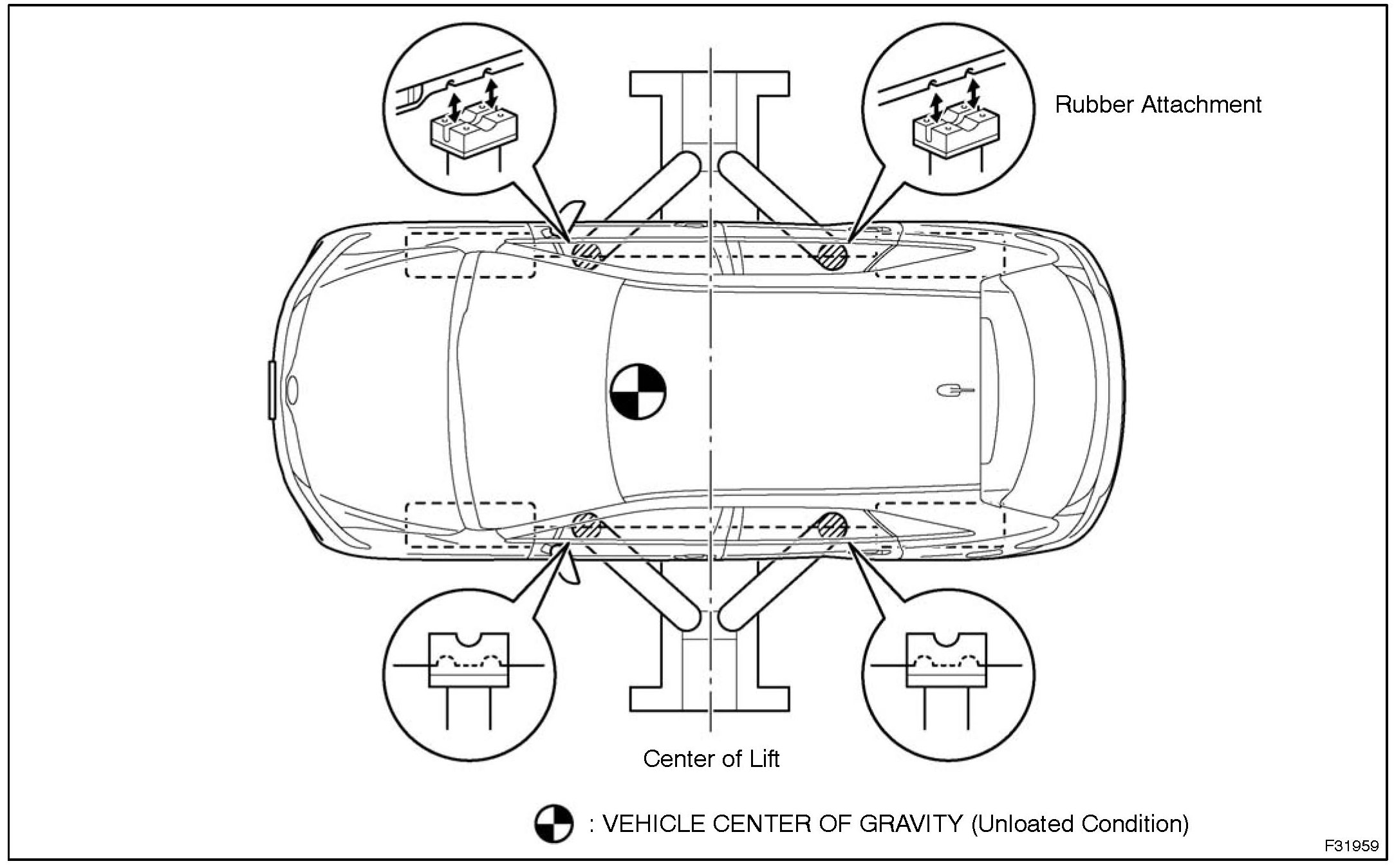 Rubber Attachment

Center of Lift

: VEHICLE CENTER OF GRAVITY (Unloated Condition)

F31959