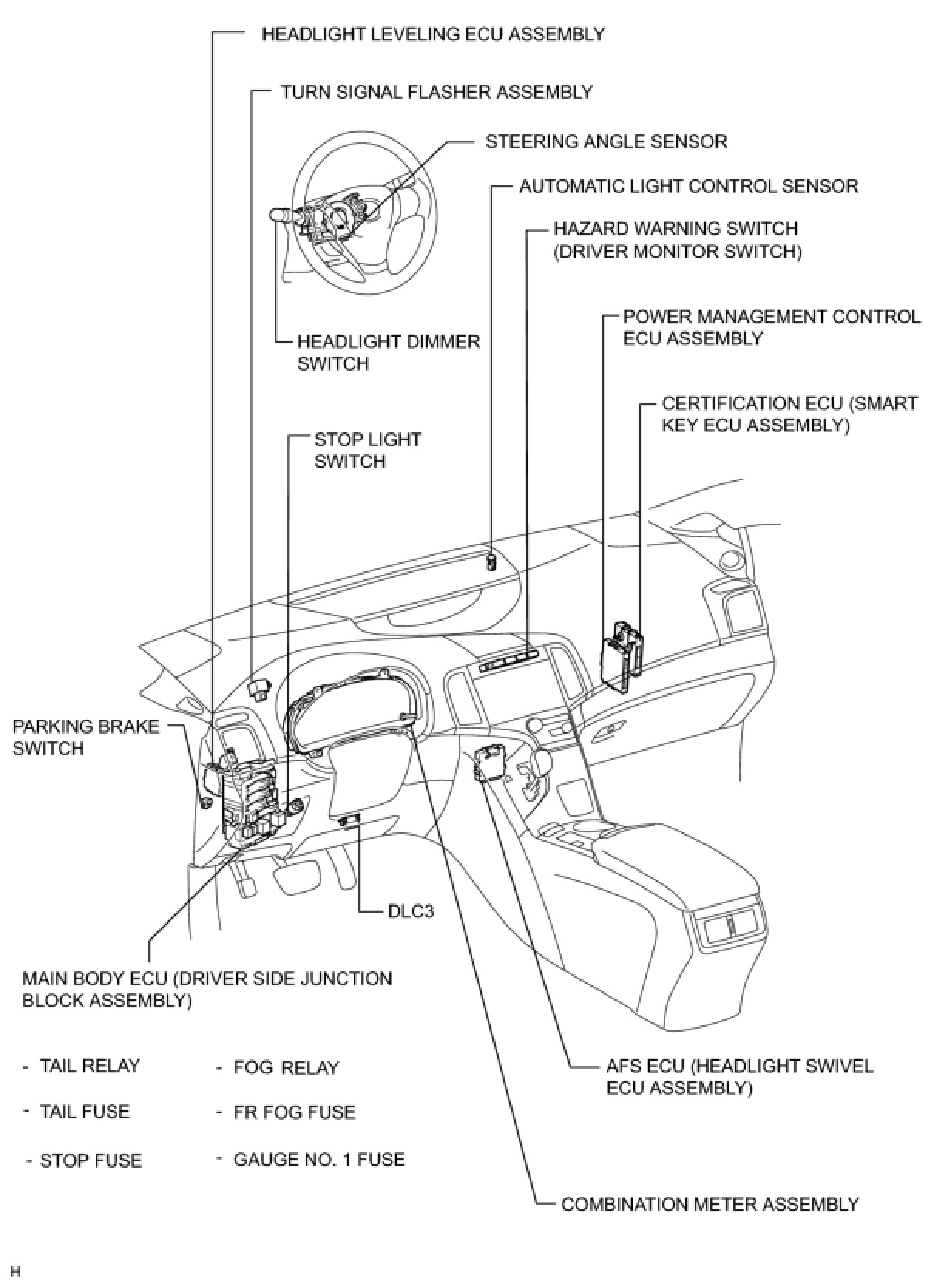 HEADLIGHT LEVELING ECU ASSEMBLY

TURN SIGNAL FLASHER ASSEMBLY

STEERING ANGLE SENSOR

AUTOMATIC LIGHT CONTROL SENSOR

HAZARD WARNING SWITCH (DRIVER MONITOR SWITCH)

POWER MANAGEMENT CONTROL ECU ASSEMBLY

HEADLIGHT DIMMER SWITCH

CERTIFICATION ECU (SMART KEY ECU ASSEMBLY)

STOP LIGHT SWITCH

PARKING BRAKE SWITCH

DLC3

MAIN BODY ECU (DRIVER SIDE JUNCTION BLOCK ASSEMBLY)

- TAIL RELAY

- TAIL FUSE

- STOP FUSE

- FOG RELAY

- FR FOG FUSE

- GAUGE NO. 1 FUSE

AFS ECU (HEADLIGHT SWIVEL ECU ASSEMBLY)

COMBINATION METER ASSEMBLY

H