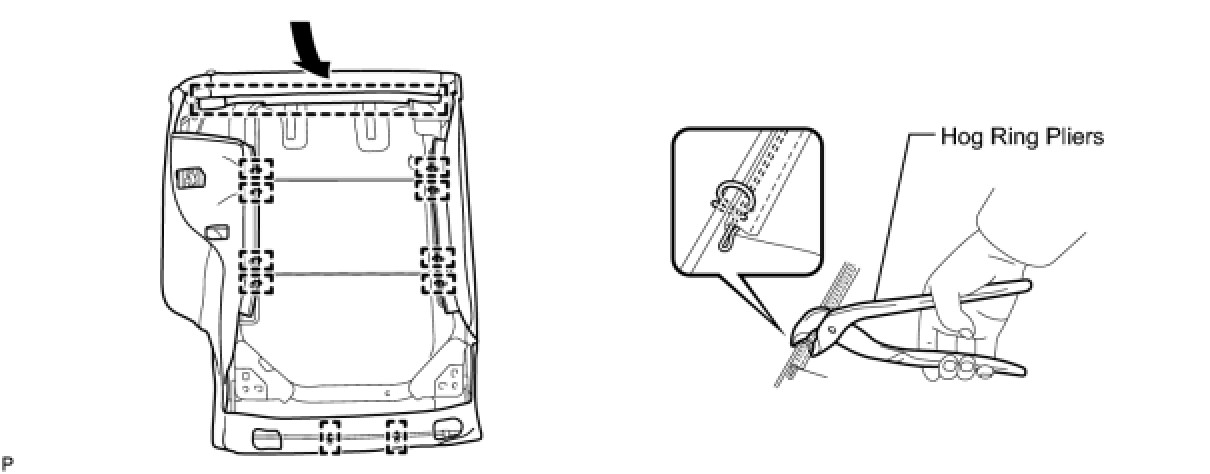 Hog Ring Pliers

P