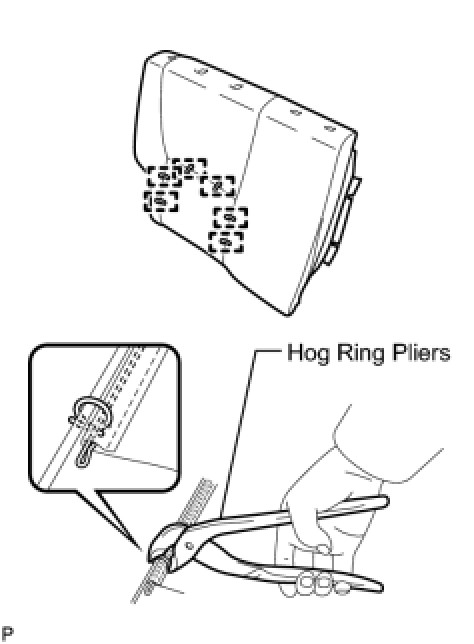 Hog Ring Pliers

P