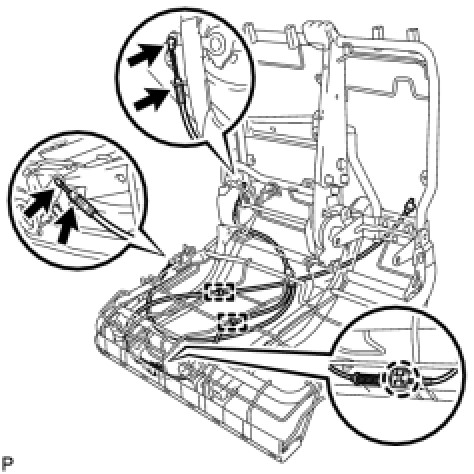 P