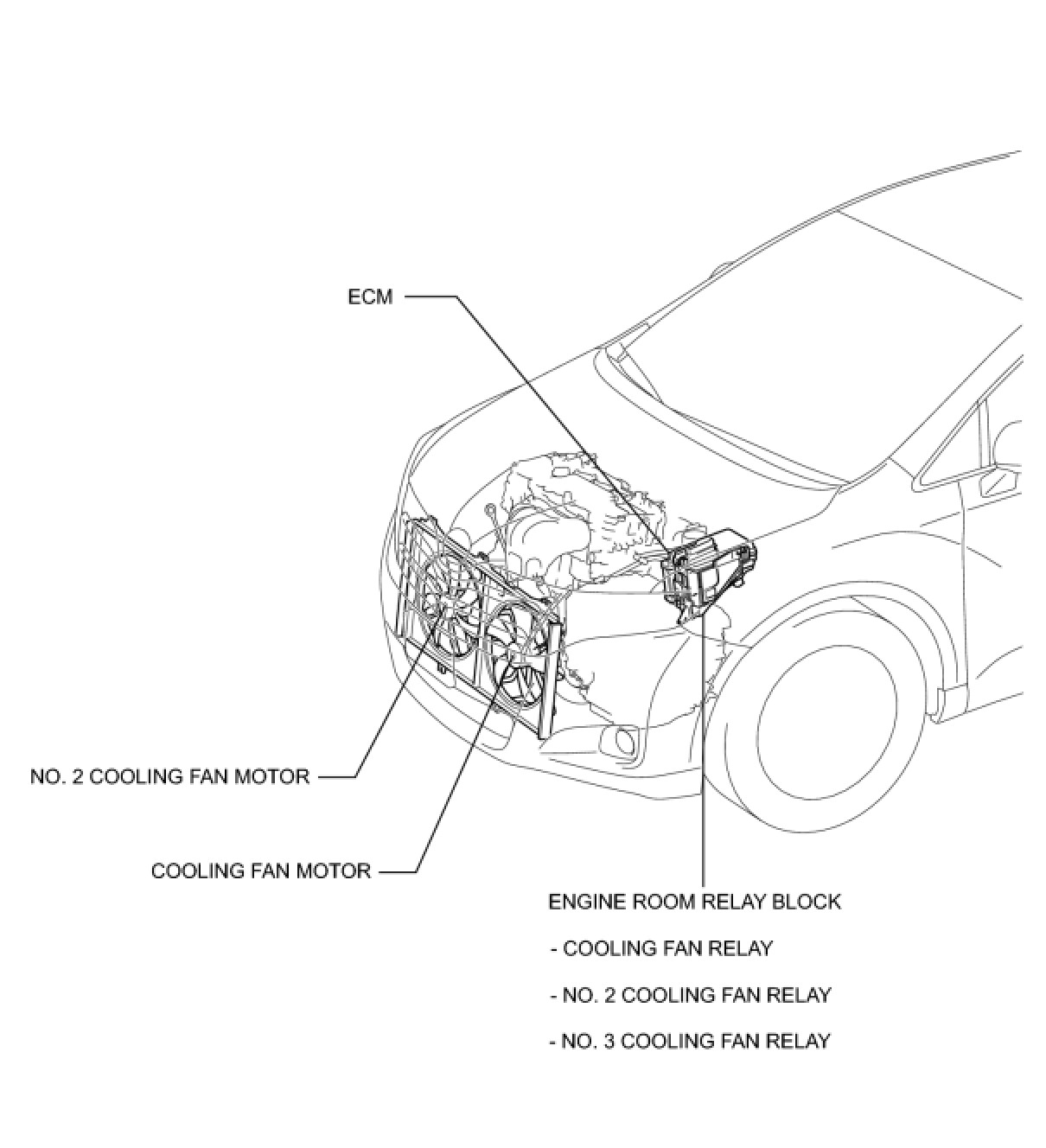 ECM

NO. 2 COOLING FAN MOTOR

COOLING FAN MOTOR

ENGINE ROOM RELAY BLOCK

- COOLING FAN RELAY

- NO. 2 COOLING FAN RELAY

- NO. 3 COOLING FAN RELAY