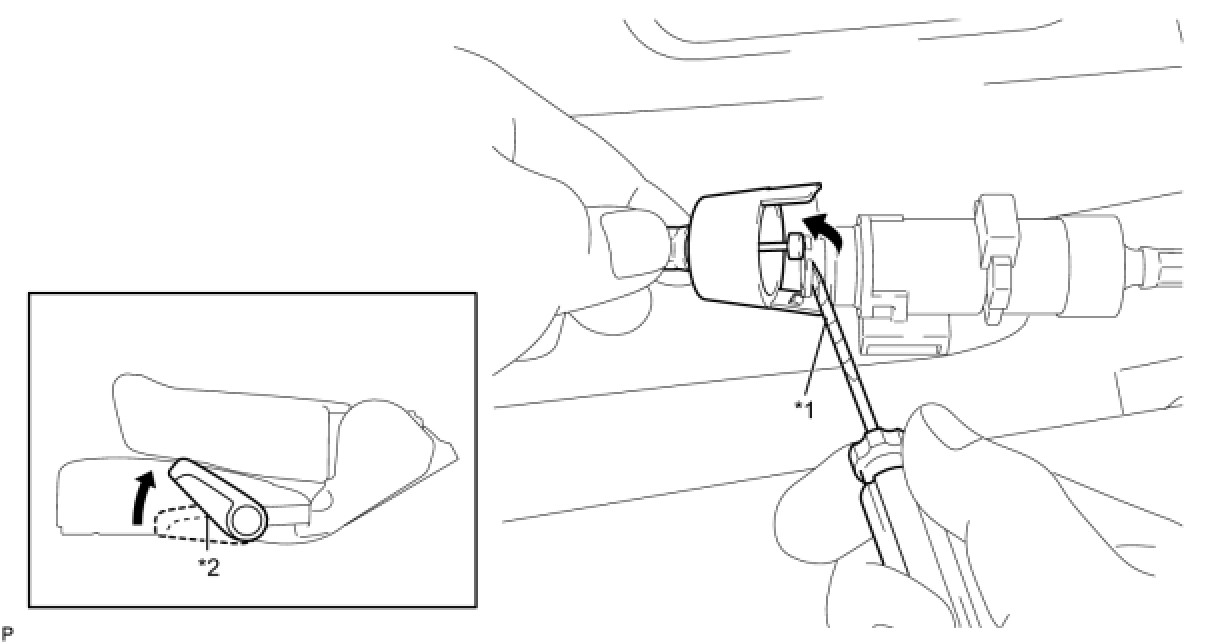 *1

*2

P