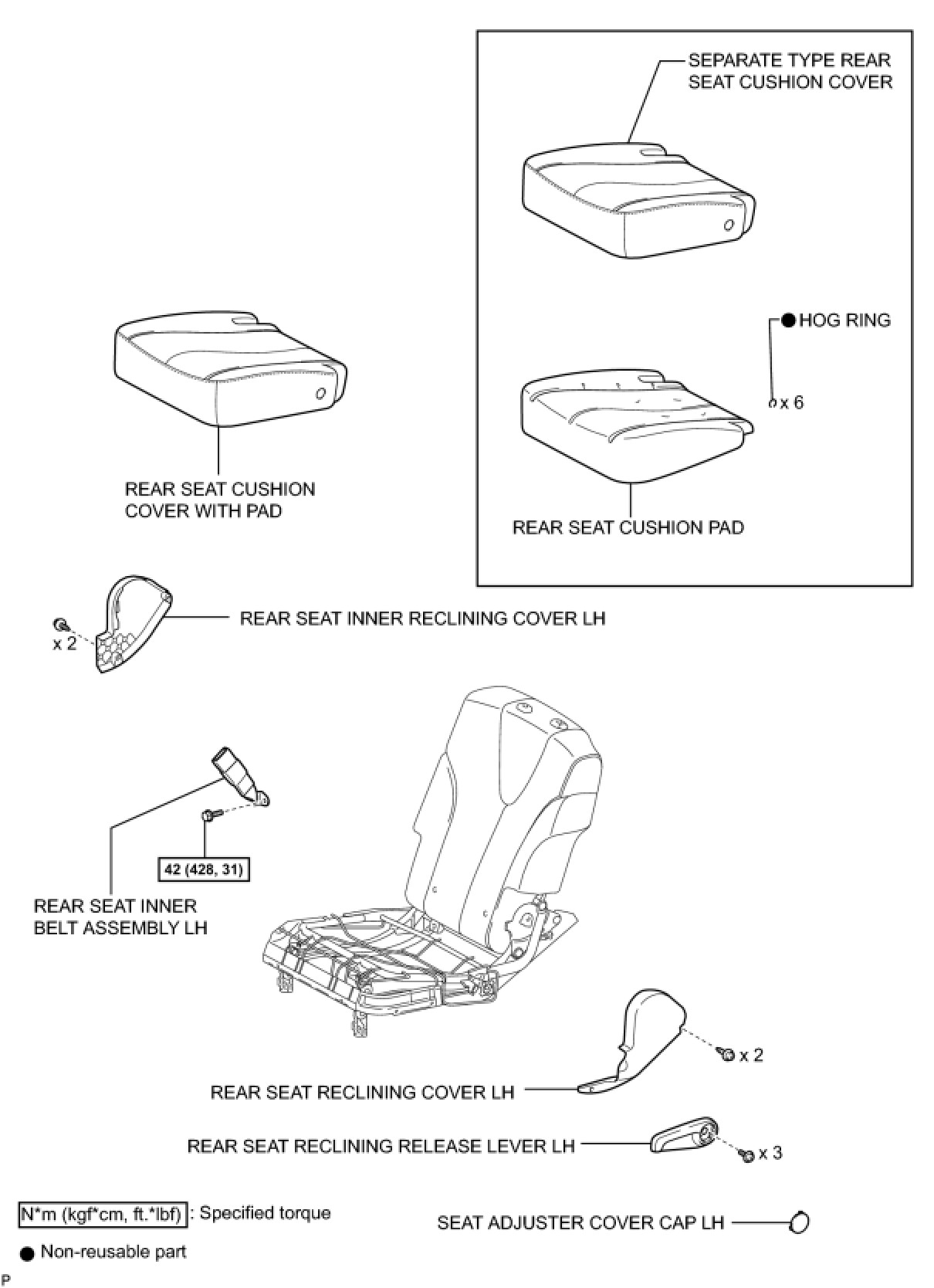 SEPARATE TYPE REAR SEAT CUSHION COVER

● HOG RING

x 6

REAR SEAT CUSHION PAD

REAR SEAT CUSHION COVER WITH PAD

x 2

REAR SEAT INNER RECLINING COVER LH

42 (428, 31)

REAR SEAT INNER BELT ASSEMBLY LH

x 2

REAR SEAT RECLINING COVER LH

REAR SEAT RECLINING RELEASE LEVER LH

x 3

N*m (kgf*cm, ft.*lbf) : Specified torque

SEAT ADJUSTER COVER CAP LH

● Non-reusable part

P