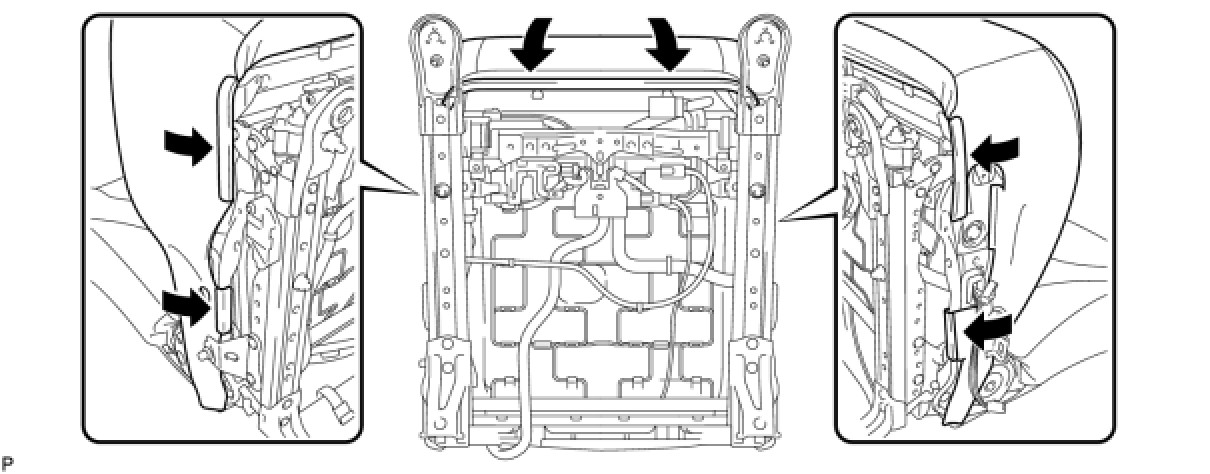 P