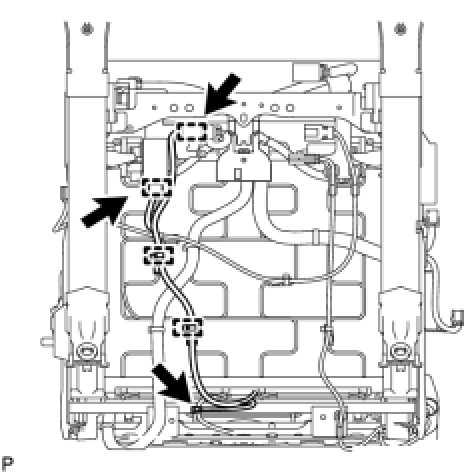 P