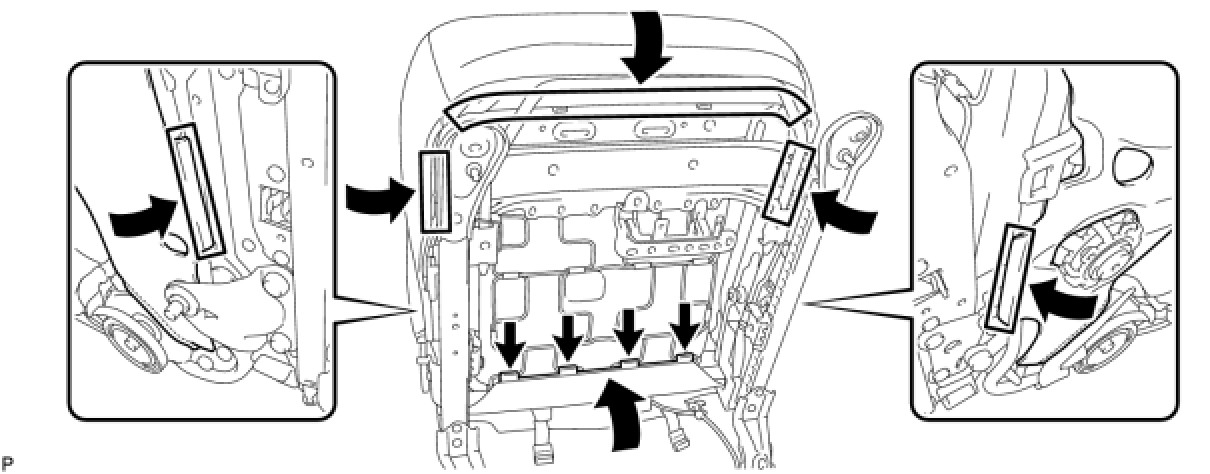 P