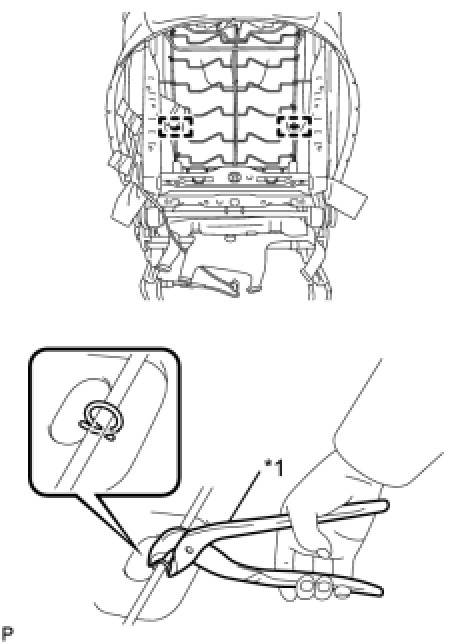 *1

P