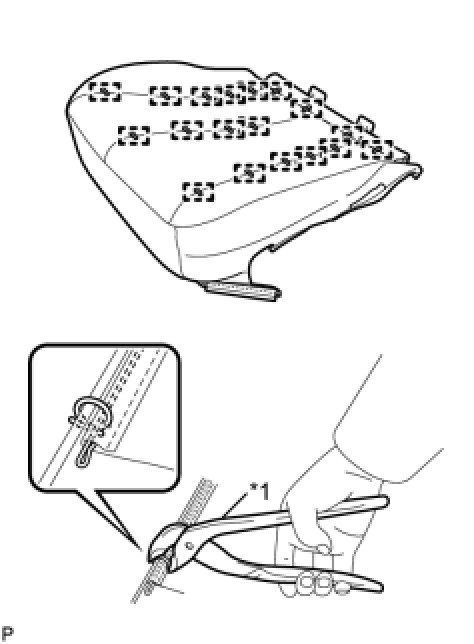 *1

P