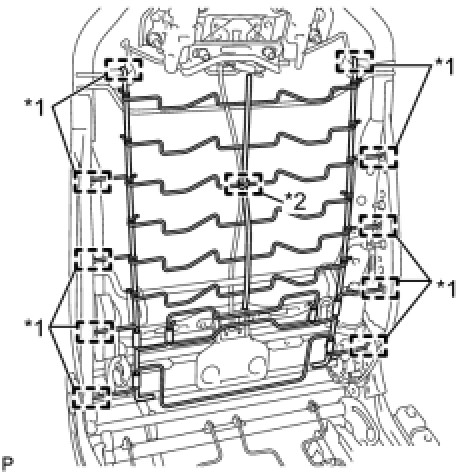 *1

*1

*2

*1

*1

P