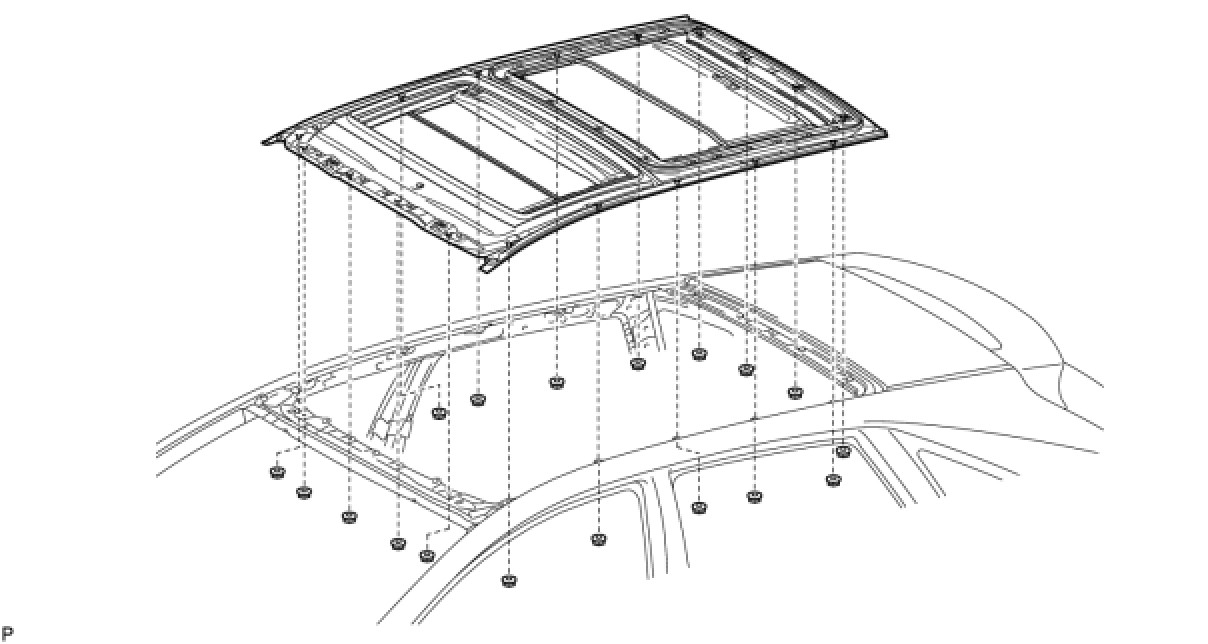 P