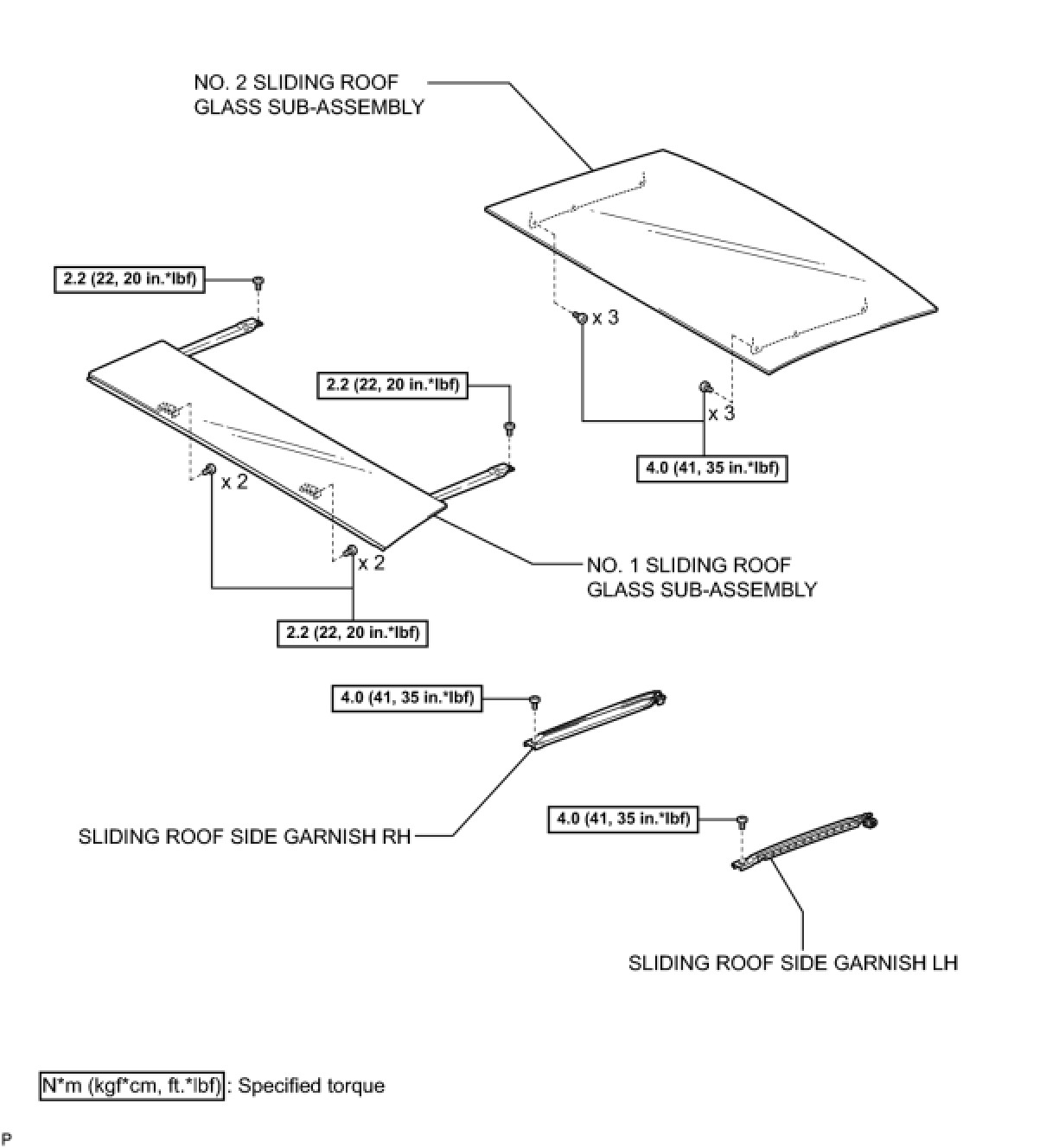 NO. 2 SLIDING ROOF GLASS SUB-ASSEMBLY

2.2 (22, 20 in.*lbf)

x 3

2.2 (22, 20 in.*lbf)

x 3

4.0 (41, 35 in.*lbf)

x 2

x 2

NO. 1 SLIDING ROOF GLASS SUB-ASSEMBLY

2.2 (22, 20 in.*lbf)

4.0 (41, 35 in.*lbf)

SLIDING ROOF SIDE GARNISH RH

4.0 (41, 35 in.*lbf)

SLIDING ROOF SIDE GARNISH LH

N*m (kgf*cm, ft.*lbf) : Specified torque

P